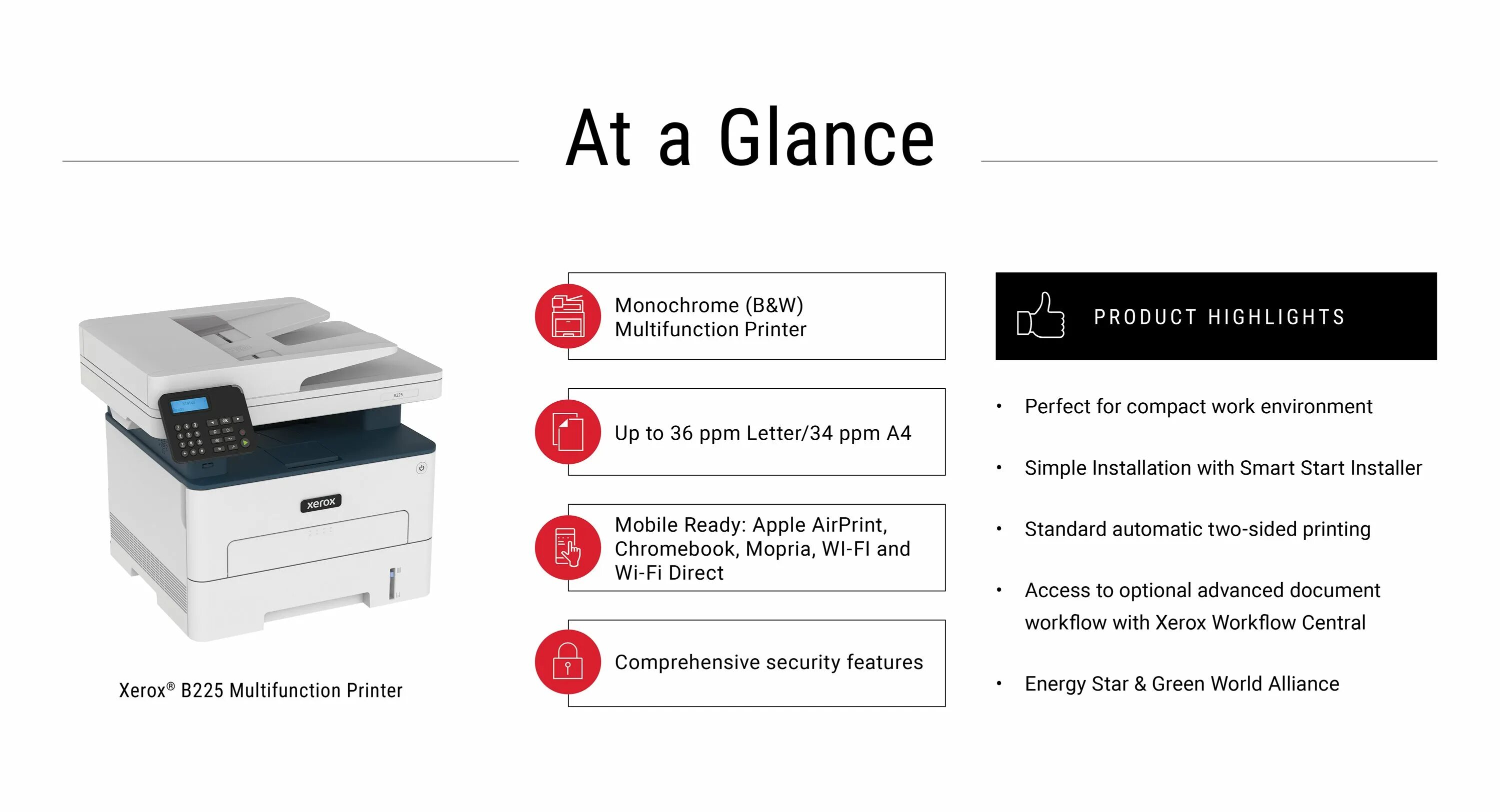 At a Glance

xerox

Xerox® B225 Multifunction Printer

Monochrome (B&W) Multifunction Printer

Up to 36 ppm Letter/34 ppm A4

Mobile Ready: Apple AirPrint, Chromebook, Mopria, WI-FI and Wi-Fi Direct

Comprehensive security features

PRODUCT HIGHLIGHTS

• Perfect for compact work environment

• Simple Installation with Smart Start Installer

• Standard automatic two-sided printing

• Access to optional advanced document workflow with Xerox Workflow Central

• Energy Star & Green World Alliance