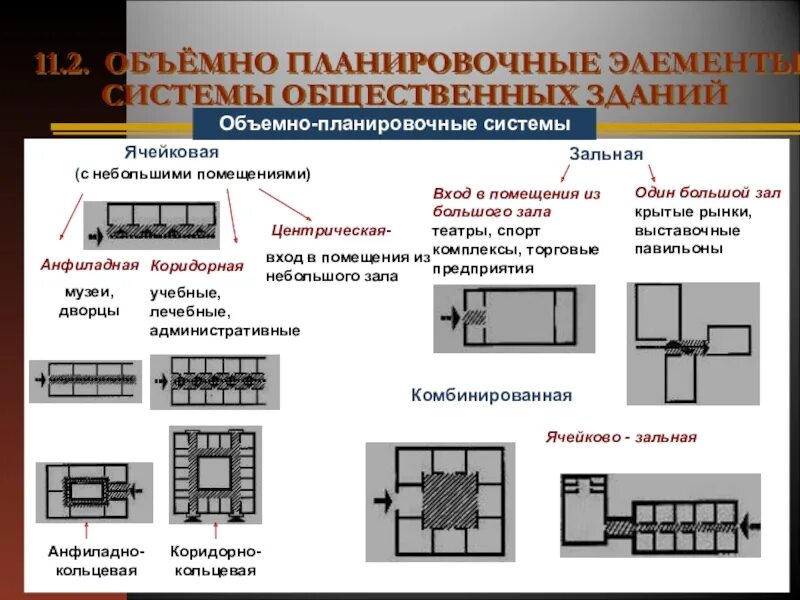 11.2. ОБЪЁМНО ПЛАНИРОВОЧНЫЕ ЭЛЕМЕНТЫ СИСТЕМЫ ОБЩЕСТВЕННЫХ ЗДАНИЙ

Объемно-планировочные системы

Ячейковая
(с небольшими помещениями)

Анфиладная
музеи, дворцы

Коридорная
учебные, лечебные, административные

Центрическая-
вход в помещения из небольшого зала

Анфиладно-кольцевая

Коридорно-кольцевая

Зальная

Вход в помещения из большого зала
театры, спорт комплексы, торговые предприятия

Один большой зал
крытые рынки, выставочные павильоны

Комбинированная

Ячейково - зальная