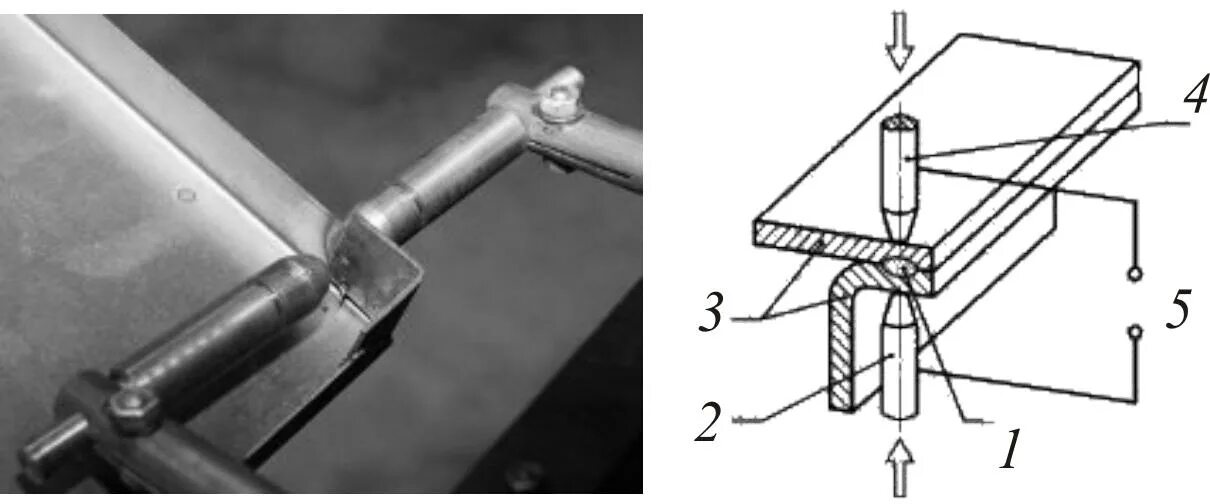 4
3
5
2
1