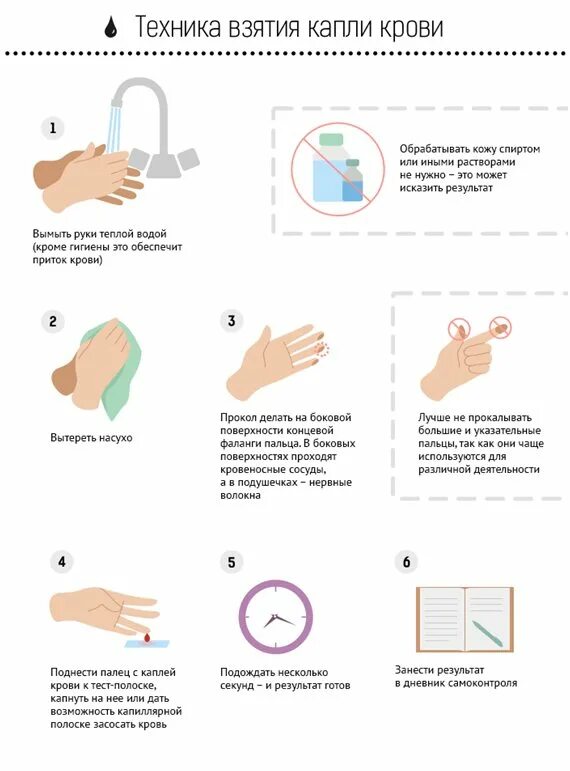 Техника взятия капли крови

1

Вымыть руки теплой водой (кроме гигиены это обеспечит приток крови)

Обрабатывать кожу спиртом или иными растворами не нужно – это может исказить результат

2

Вытереть насухо

3

Прокол делать на боковой поверхности концевой фаланги пальца. В боковых поверхностях проходят кровеносные сосуды, а в подушечках – нервные волокна

Лучше не прокалывать большие и указательные пальцы, так как они чаще используются для различной деятельности

4

Поднести палец с каплей крови к тест-полоске, капнуть на нее или дать возможность капиллярной полоске засосать кровь

5

Подождать несколько секунд – и результат готов

6

Занести результат в дневник самоконтроля