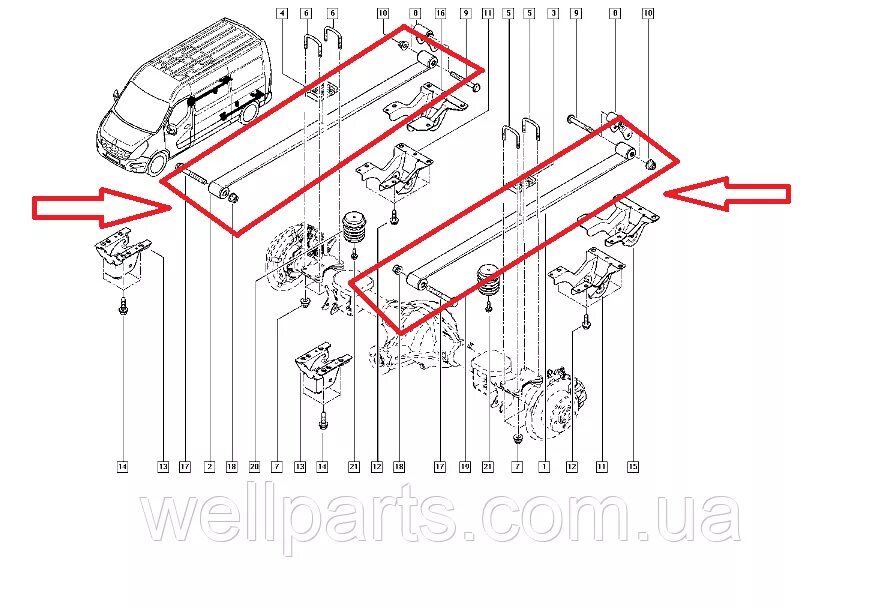 4 6 6 10 8 16 9 11 5 5 3 9 8 10

14 13 17 2 18 20 7 13 14 21 12 18 17 19 21 7 1 12 11 15

wellparts.com.ua