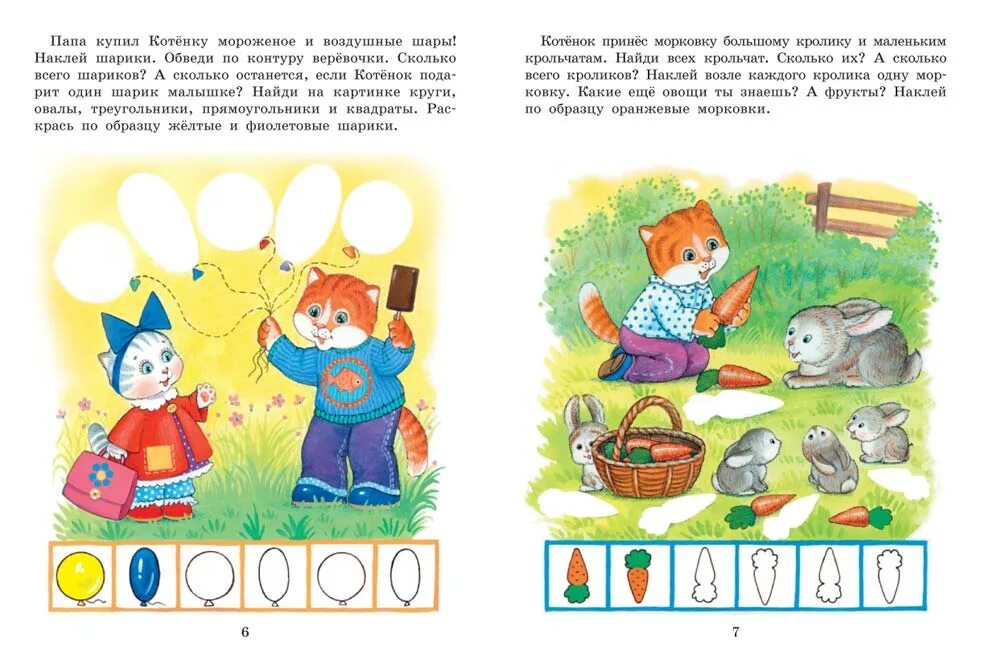 Папа купил Котёнку мороженое и воздушные шары! Наклей шарики. Обведи по контуру верёвочки. Сколько всего шариков? А сколько останется, если Котёнок подарит один шарик малышке? Найди на картинке круги, овалы, треугольники, прямоугольники и квадраты. Раскрась по образцу жёлтые и фиолетовые шарики.

6

Котёнок принёс морковку большому кролику и маленьким крольчатам. Найди всех крольчат. Сколько их? А сколько всего кроликов? Наклей возле каждого кролика одну морковку. Какие ещё овощи ты знаешь? А фрукты? Наклей по образцу оранжевые морковки.

7