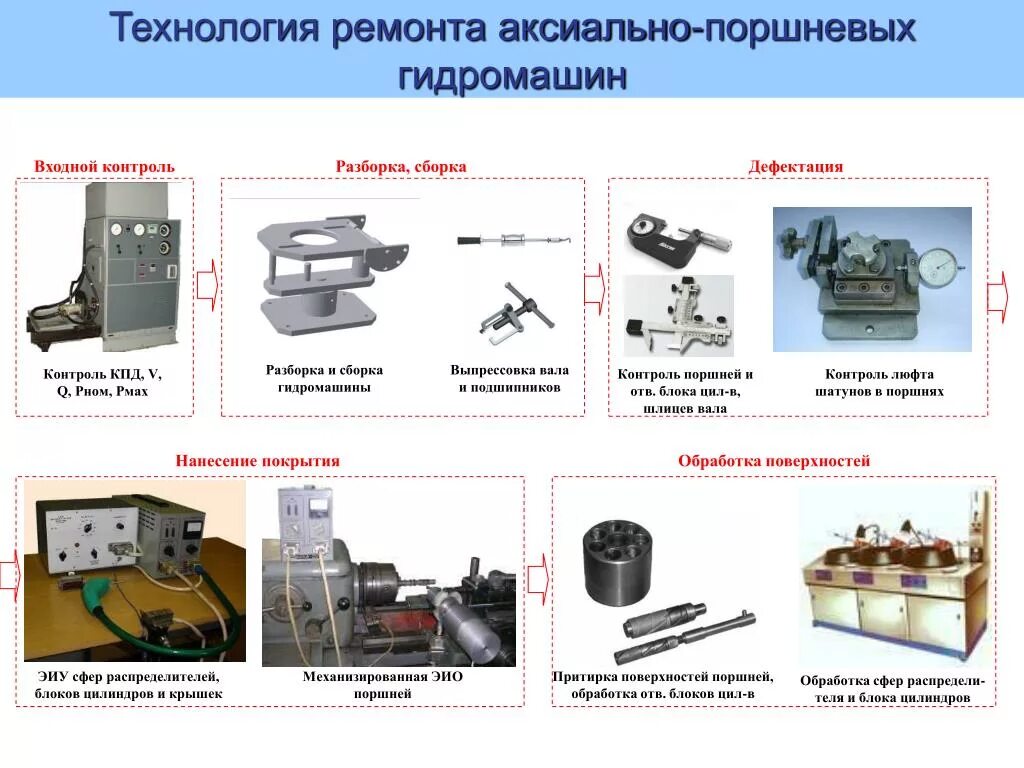 Технология ремонта аксиально-поршневых гидромашин

Входной контроль

Контроль КПД, V, Q, Рном, Рмах

Разборка, сборка

Разборка и сборка гидромашины

Выпрессовка вала и подшипников

Дефектация

Контроль поршней и отв. блока цил-в, шлицев вала

Контроль люфта шатунов в поршнях

Нанесение покрытия

ЭИУ сфер распределителей, блоков цилиндров и крышек

Механизированная ЭИО поршней

Обработка поверхностей

Притирка поверхностей поршней, обработка отв. блоков цил-в

Обработка сфер распределителя и блока цилиндров