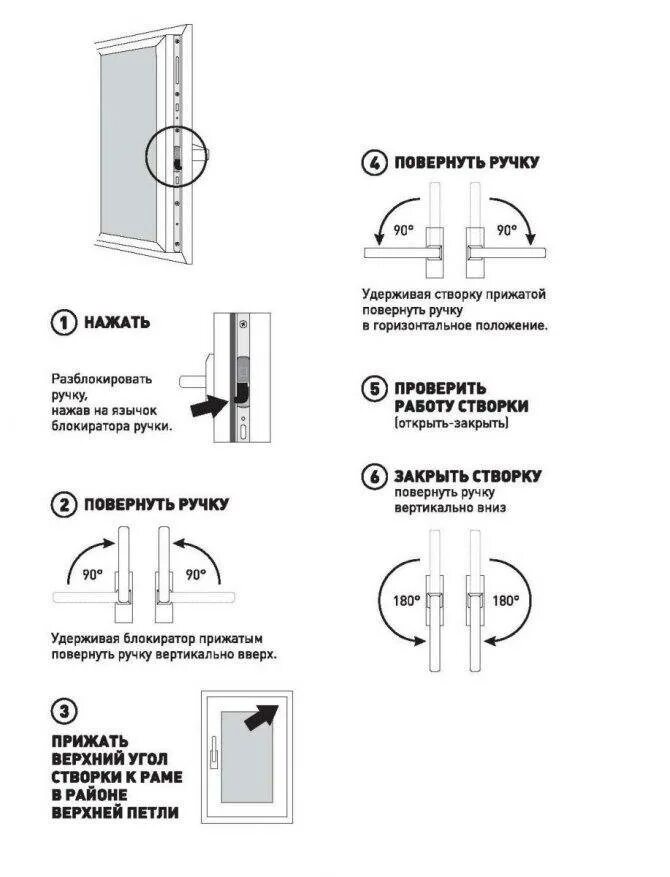 1 НАЖАТЬ

Разблокировать ручку, нажав на язычок блокиратора ручки.

2 ПОВЕРНУТЬ РУЧКУ

90°

90°

Удерживая блокиратор прижатым повернуть ручку вертикально вверх.

3

ПРИЖАТЬ ВЕРХНИЙ УГОЛ СТВОРКИ К РАМЕ В РАЙОНЕ ВЕРХНЕЙ ПЕТЛИ

4 ПОВЕРНУТЬ РУЧКУ

90°

90°

Удерживая створку прижатой повернуть ручку в горизонтальное положение.

5 ПРОВЕРИТЬ РАБОТУ СТВОРКИ
(открыть-закрыть)

6 ЗАКРЫТЬ СТВОРКУ
повернуть ручку вертикально вниз

180°

180°