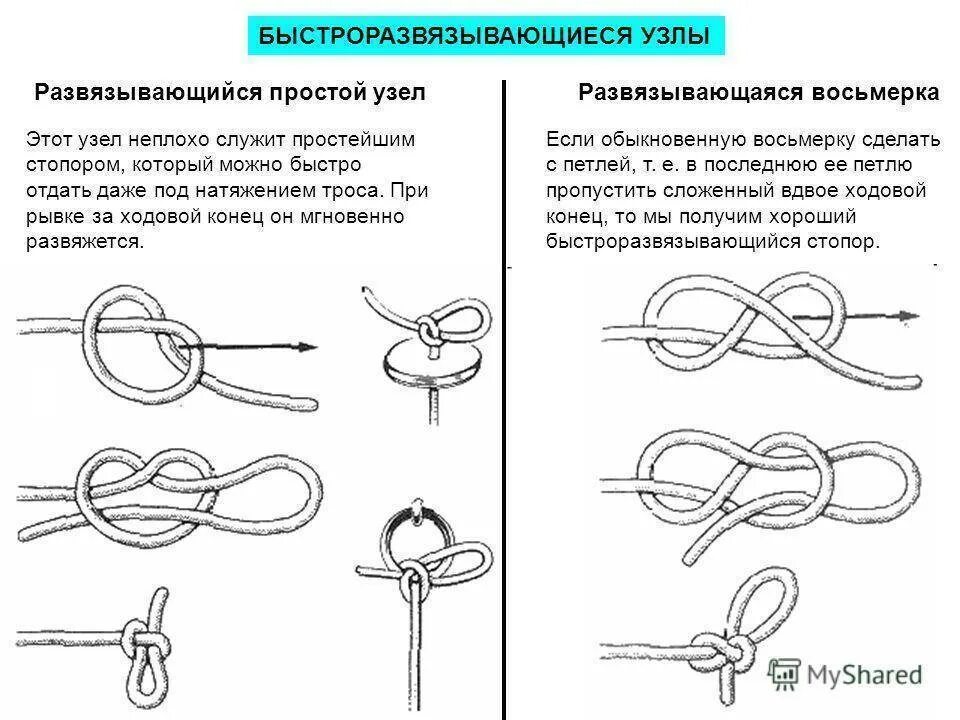 БЫСТРОРАЗВЯЗЫВАЮЩИЕСЯ УЗЛЫ

Развязывающийся простой узел

Этот узел неплохо служит простейшим стопором, который можно быстро отдать даже под натяжением троса. При рывке за ходовой конец он мгновенно развяжется.

Развязывающаяся восьмерка

Если обыкновенную восьмерку сделать с петлей, т. е. в последнюю ее петлю пропустить сложенный вдвое ходовой конец, то мы получим хороший быстроразвязывающийся стопор.

MyShared