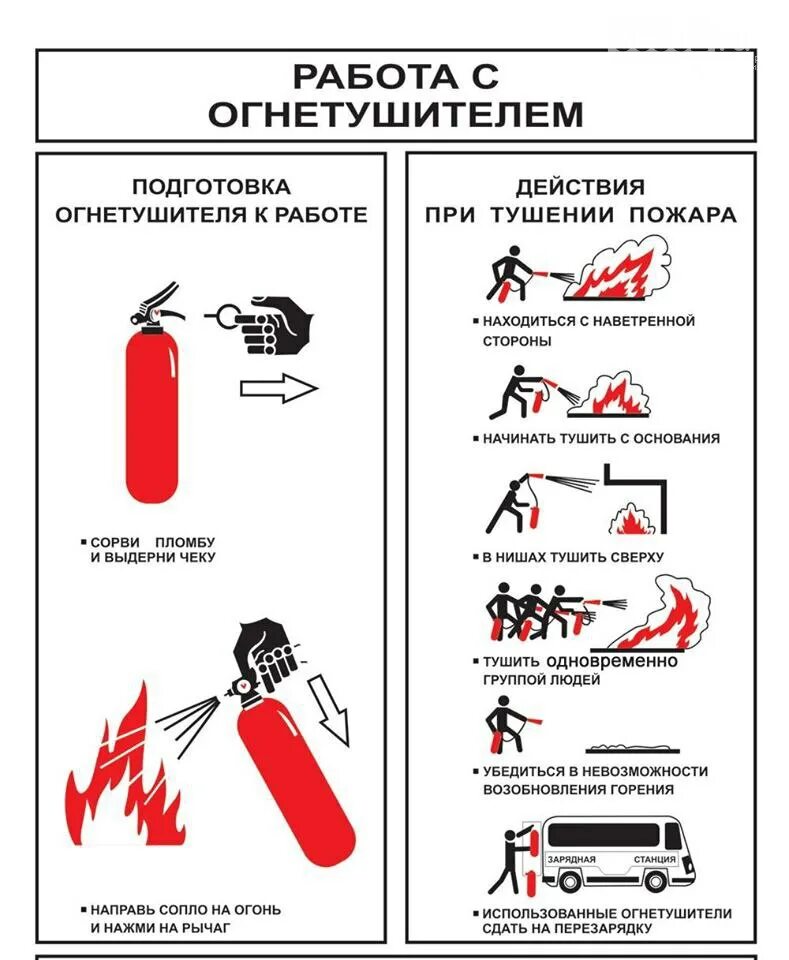 РАБОТА С ОГНЕТУШИТЕЛЕМ

ПОДГОТОВКА ОГНЕТУШИТЕЛЯ К РАБОТЕ

▪ СОРВИ ПЛОМБУ И ВЫДЕРНИ ЧЕКУ

▪ НАПРАВЬ СОПЛО НА ОГОНЬ И НАЖМИ НА РЫЧАГ

ДЕЙСТВИЯ ПРИ ТУШЕНИИ ПОЖАРА

▪ НАХОДИТЬСЯ С НАВЕТРЕННОЙ СТОРОНЫ

▪ НАЧИНАТЬ ТУШИТЬ С ОСНОВАНИЯ

▪ В НИШАХ ТУШИТЬ СВЕРХУ

▪ ТУШИТЬ одновременно ГРУППОЙ ЛЮДЕЙ

▪ УБЕДИТЬСЯ В НЕВОЗМОЖНОСТИ ВОЗОБНОВЛЕНИЯ ГОРЕНИЯ

ЗАРЯДНАЯ СТАНЦИЯ

▪ ИСПОЛЬЗОВАННЫЕ ОГНЕТУШИТЕЛИ СДАТЬ НА ПЕРЕЗАРЯДКУ