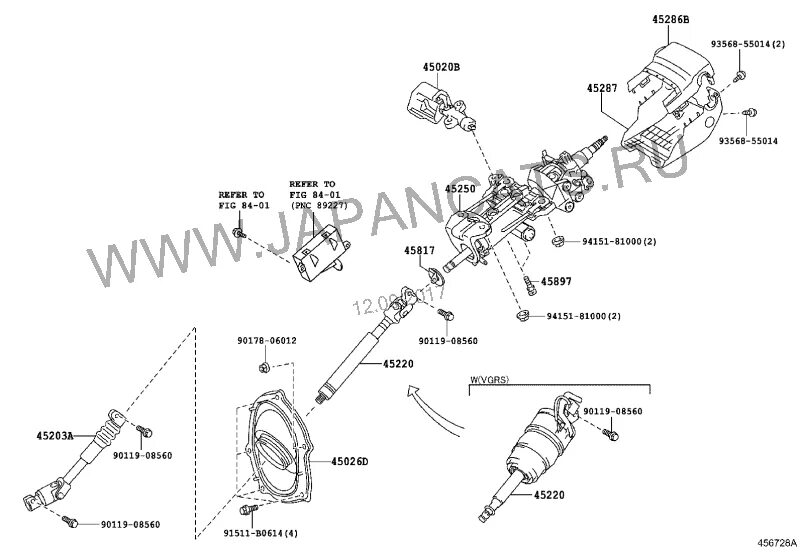 45286B
93568-55014(2)
45020B
45287
93568-55014
WWW.JAPANCATS.RU
REFER TO FIG 84-01
REFER TO FIG 84-01 (PNC 89227)
45250
94151-81000(2)
45817
45897
12.09.2017
94151-81000(2)
90119-08560
90178-06012
45220
W(VGRS)
90119-08560
45203A
90119-08560
45026D
45220
90119-08560
91511-B0614(4)
456728A