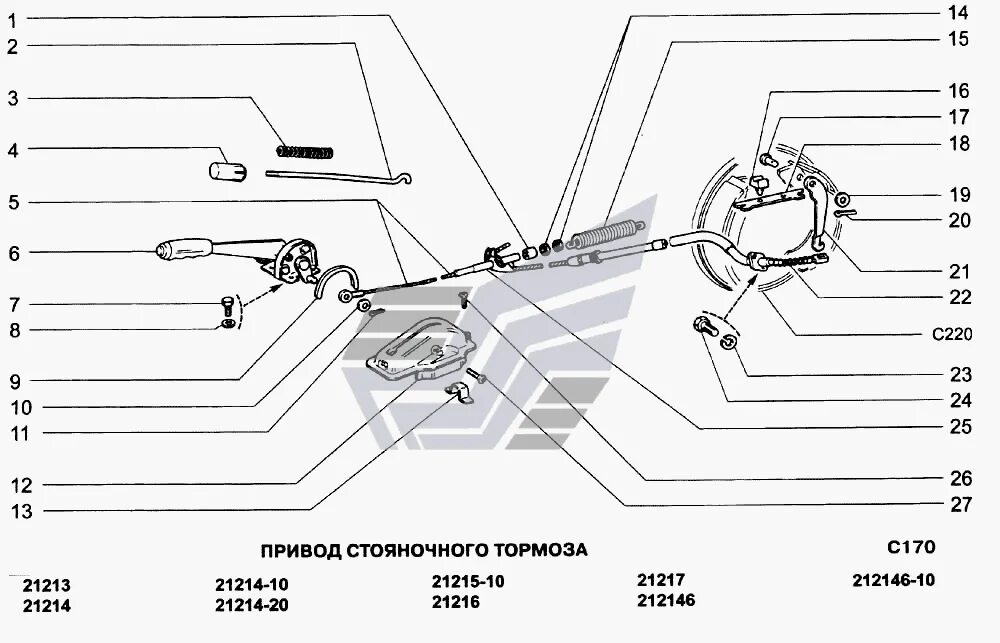 1
2
3
4
5
6
7
8
9
10
11
12
13

14
15
16
17
18
19
20
21
22
C220
23
24
25
26
27

ПРИВОД СТОЯНОЧНОГО ТОРМОЗА

C170

21213
21214

21214-10
21214-20

21215-10
21216

21217
212146

212146-10