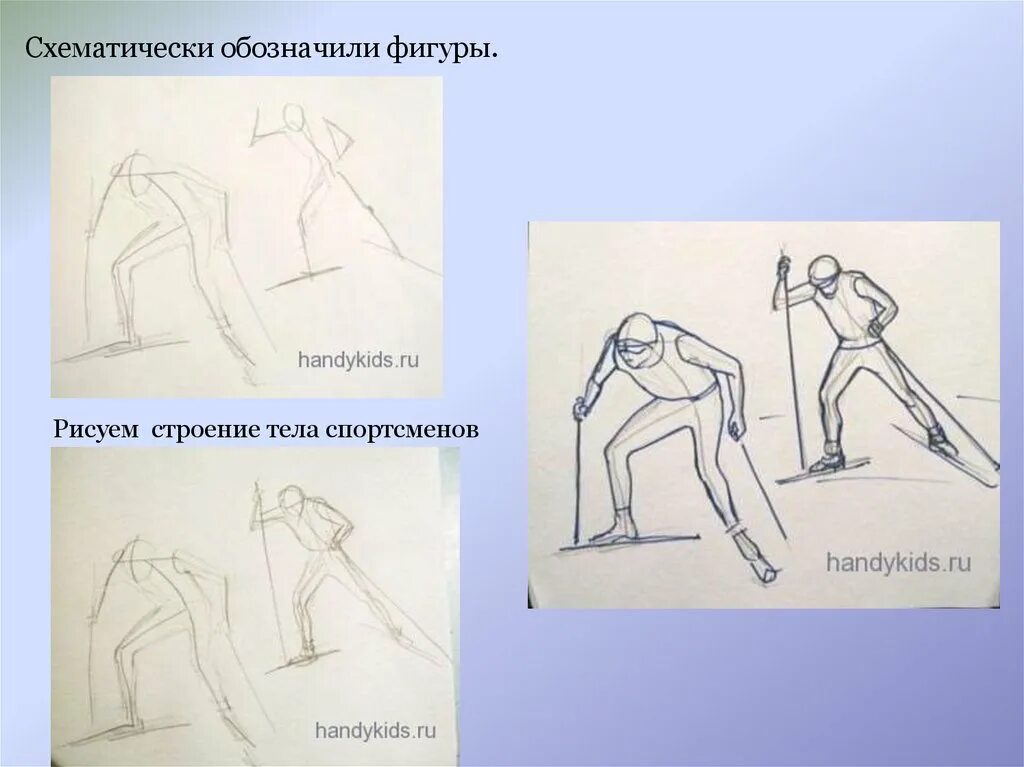 Схематически обозначили фигуры.

handykids.ru

Рисуем строение тела спортсменов

handykids.ru

handykids.ru