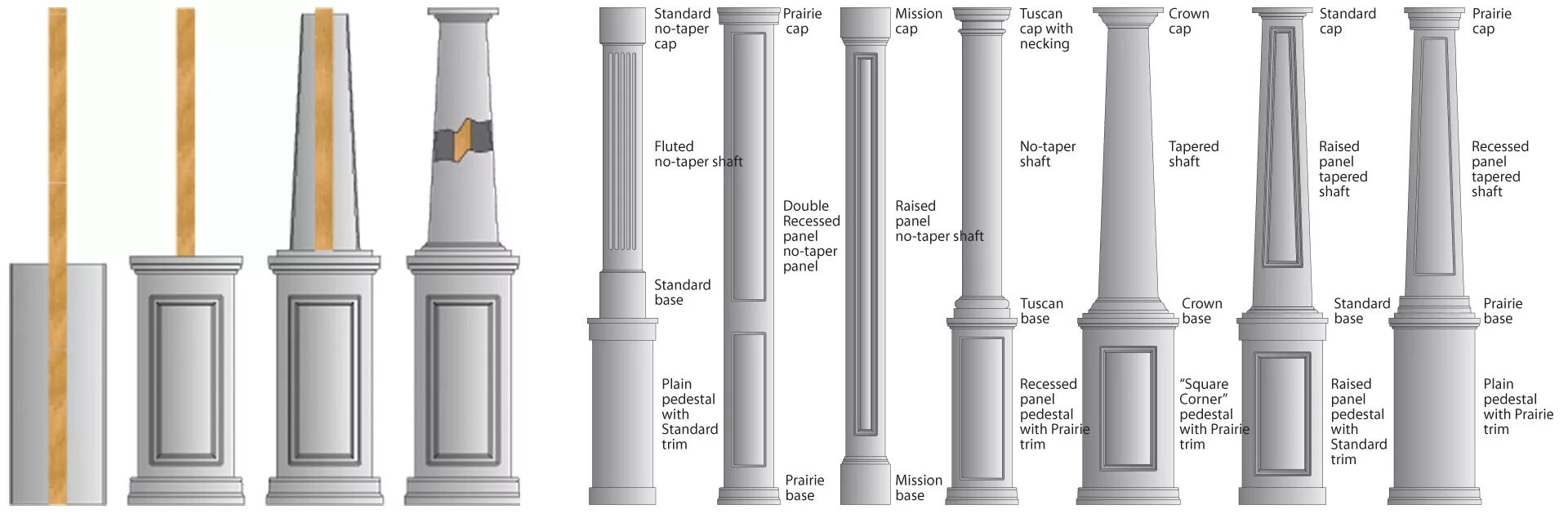 Standard no-taper cap

Fluted no-taper shaft

Standard base

Plain pedestal with Standard trim

Prairie cap

Double Recessed panel no-taper panel

Prairie base

Mission cap

Raised panel no-taper shaft

Mission base

Tuscan cap with necking

No-taper shaft

Tuscan base

Recessed panel pedestal with Prairie trim

Crown cap

Tapered shaft

Crown base

"Square Corner" pedestal with Prairie trim

Standard cap

Raised panel tapered shaft

Standard base

Raised panel pedestal with Standard trim

Prairie cap

Recessed panel tapered shaft

Prairie base

Plain pedestal with Prairie trim