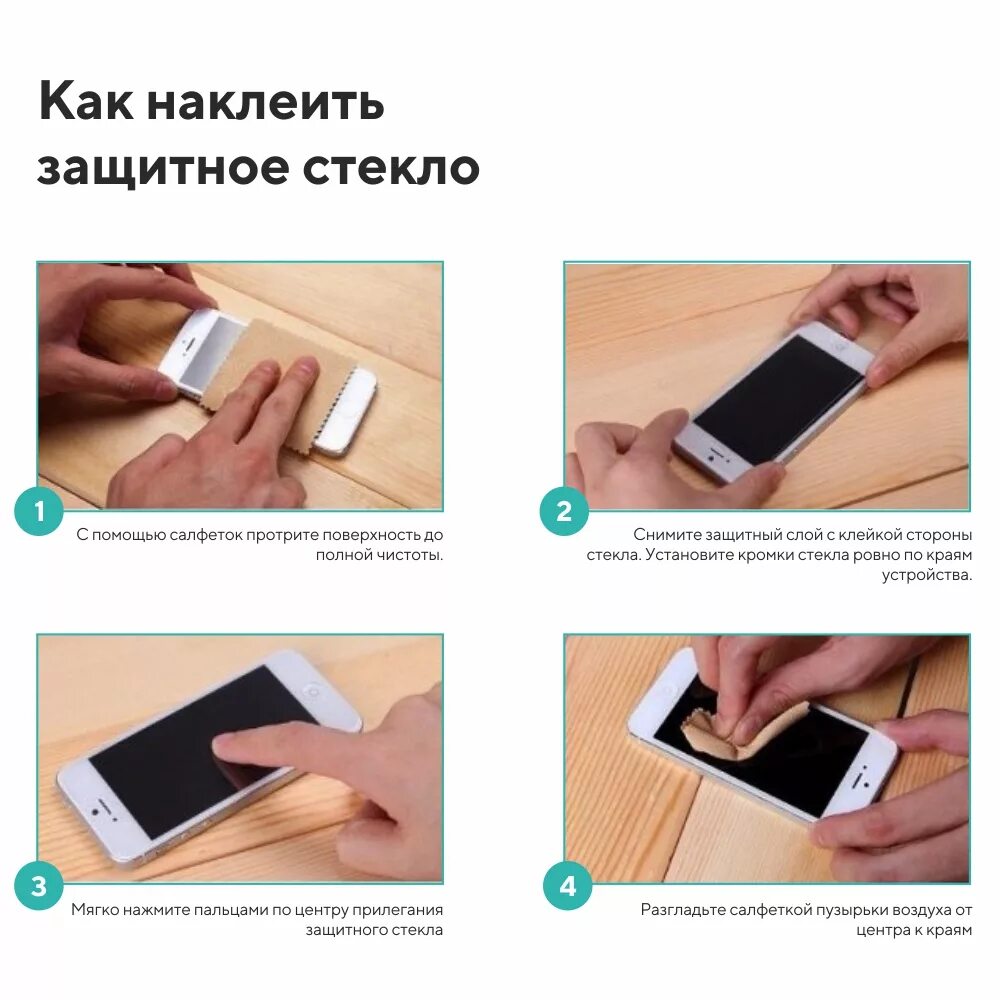 Как наклеить защитное стекло

1

С помощью салфеток протрите поверхность до полной чистоты.

2

Снимите защитный слой с клейкой стороны стекла. Установите кромки стекла ровно по краям устройства.

3

Мягко нажмите пальцами по центру прилегания защитного стекла

4

Разгладьте салфеткой пузырьки воздуха от центра к краям