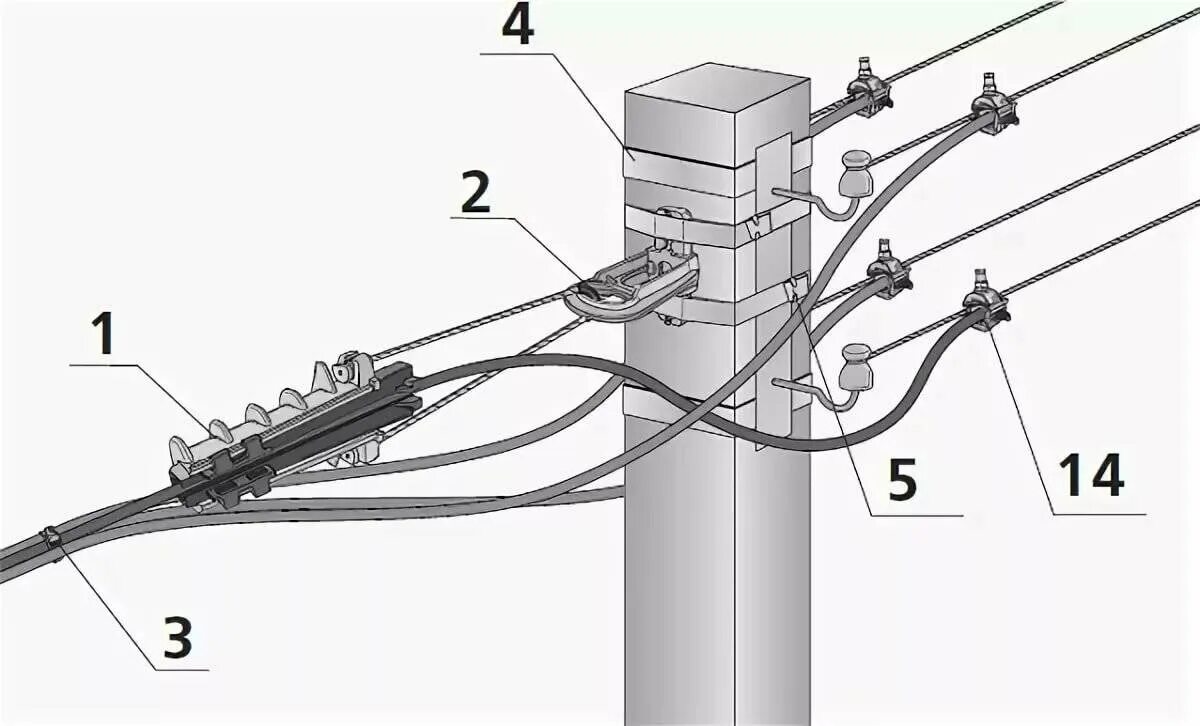 4
2
1
5
14
3