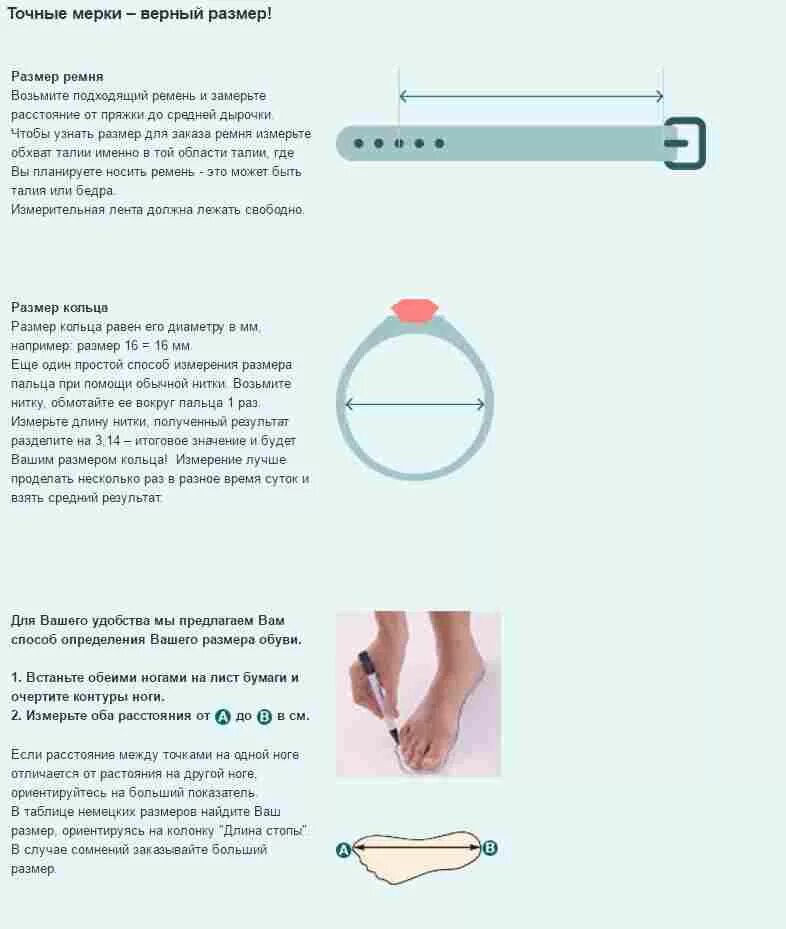 Точные мерки – верный размер!

Размер ремня
Возьмите подходящий ремень и замерьте расстояние от пряжки до средней дырочки. Чтобы узнать размер для заказа ремня измерьте обхват талии именно в той области талии, где Вы планируете носить ремень - это может быть талия или бедра.
Измерительная лента должна лежать свободно.

Размер кольца
Размер кольца равен его диаметру в мм, например: размер 16 = 16 мм.
Еще один простой способ измерения размера пальца при помощи обычной нитки. Возьмите нитку, обмотайте ее вокруг пальца 1 раз. Измерьте длину нитки, полученный результат разделите на 3,14 – итоговое значение и будет Вашим размером кольца! Измерение лучше проделать несколько раз в разное время суток и взять средний результат.

Для Вашего удобства мы предлагаем Вам способ определения Вашего размера обуви.

1. Встаньте обеими ногами на лист бумаги и очертите контуры ноги.
2. Измерьте оба расстояния от A до B в см.

Если расстояние между точками на одной ноге отличается от растояния на другой ноге, ориентируйтесь на больший показатель.
В таблице немецких размеров найдите Ваш размер, ориентируясь на колонку "Длина стопы".
В случае сомнений заказывайте больший размер.

A B