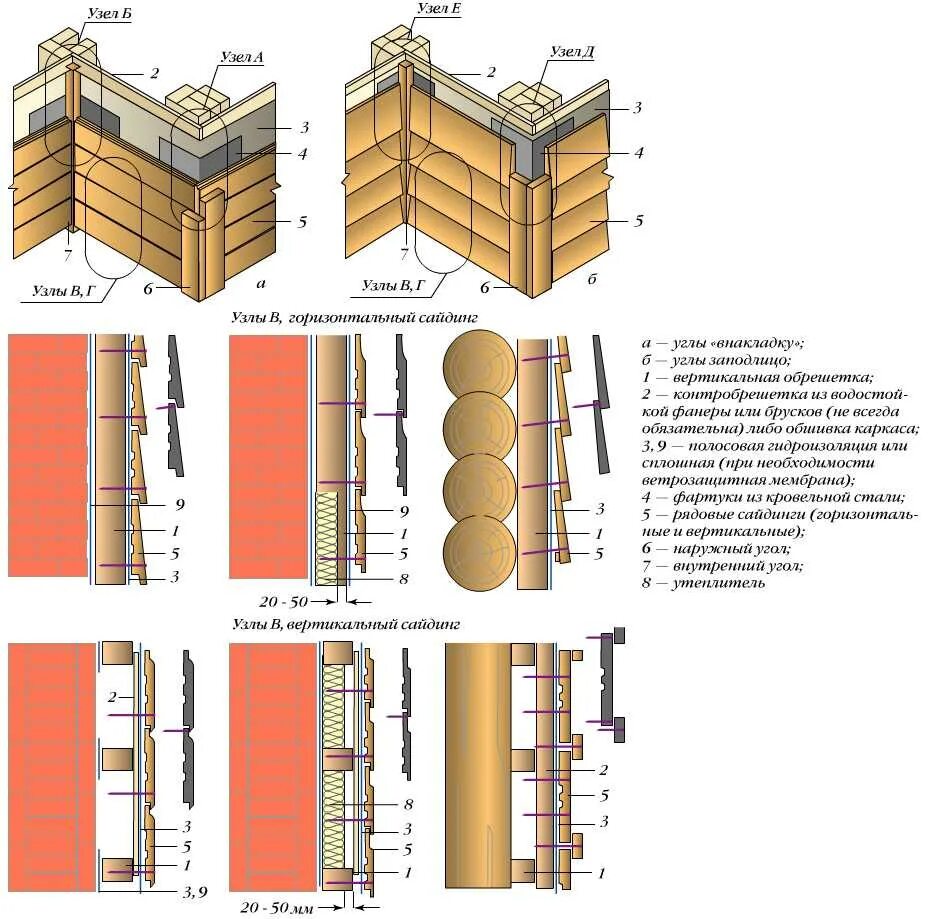 Узел Б

Узел А

2

3

4

5

7

Узлы В, Г

6

а

Узел Е

Узел Д

2

3

4

5

7

Узлы В, Г

6

б

Узлы В, горизонтальный сайдинг

9

1

5

3

9

1

5

8

20 - 50

3

1

5

а — углы «внакладку»;
б — углы заподлицо;
1 — вертикальная обрешетка;
2 — контробрешетка из водостойкой фанеры или брусков (не всегда обязательна) либо обшивка каркаса;
3, 9 — полосовая гидроизоляция или сплошная (при необходимости ветрозащитная мембрана);
4 — фартуки из кровельной стали;
5 — рядовые сайдинги (горизонтальные и вертикальные);
6 — наружный угол;
7 — внутренний угол;
8 — утеплитель

Узлы В, вертикальный сайдинг

2

3

5

1

3, 9

8

3

5

1

20 - 50 мм

2

5

3

1