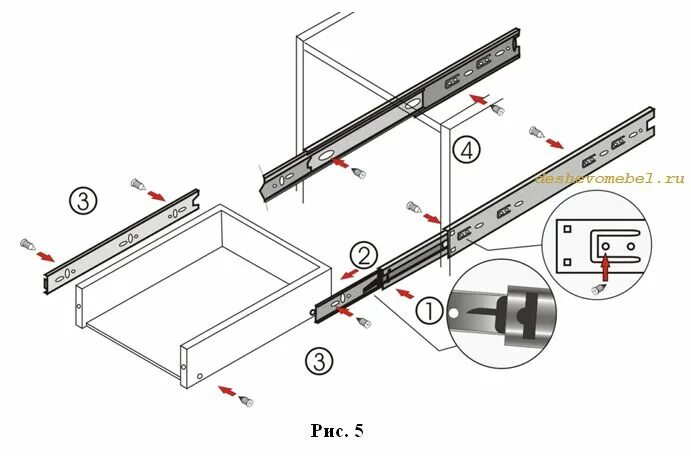 ④
deshevomebel.ru
③
②
①
③
Рис. 5