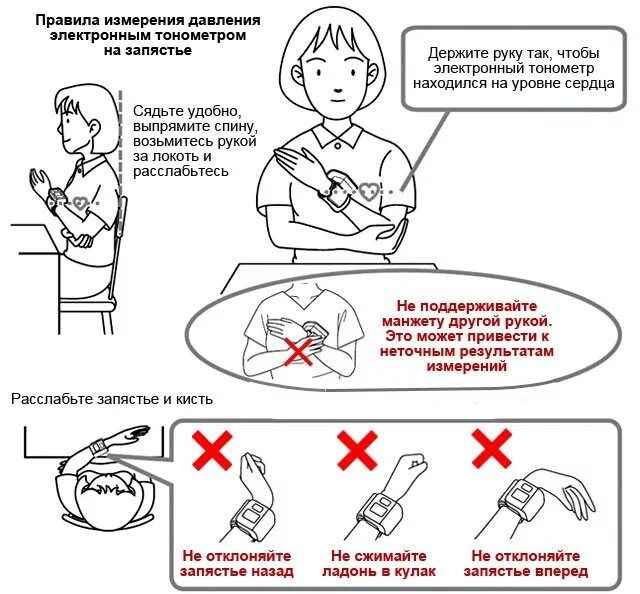 Правила измерения давления электронным тонометром на запястье

Сядьте удобно, выпрямите спину, возьмитесь рукой за локоть и расслабьтесь

Держите руку так, чтобы электронный тонометр находился на уровне сердца

Не поддерживайте манжету другой рукой. Это может привести к неточным результатам измерений

Расслабьте запястье и кисть

Не отклоняйте запястье назад

Не сжимайте ладонь в кулак

Не отклоняйте запястье вперед