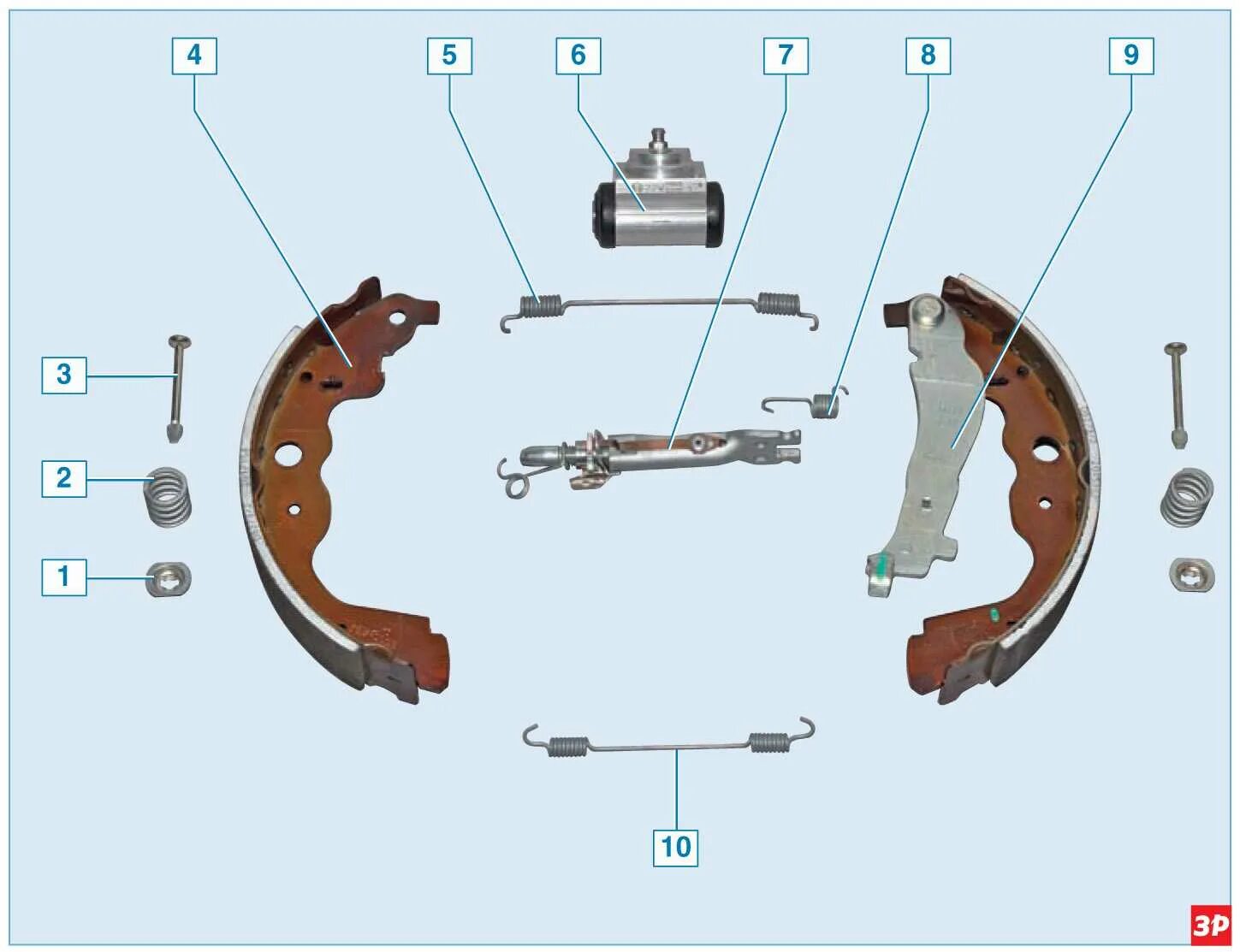 4

5

6

7

8

9

3

2

1

10

3P