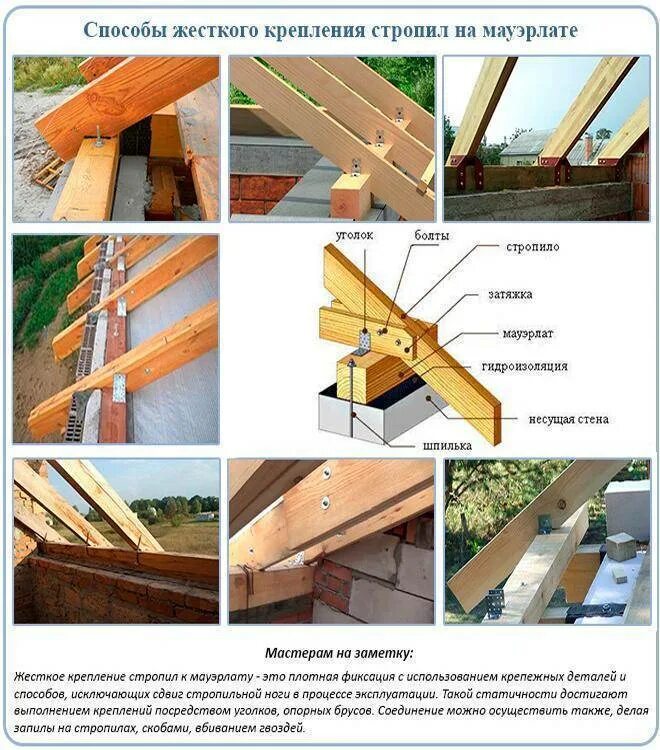 Способы жесткого крепления стропил на мауэрлате

уголок

болты

стропило

затяжка

мауэрлат

гидроизоляция

несущая стена

шпилька

Мастерам на заметку:

Жесткое крепление стропил к мауэрлату - это плотная фиксация с использованием крепежных деталей и способов, исключающих сдвиг стропильной ноги в процессе эксплуатации. Такой статичности достигают выполнением креплений посредством уголков, опорных брусов. Соединение можно осуществить также, делая запилы на стропилах, скобами, вбиванием гвоздей.