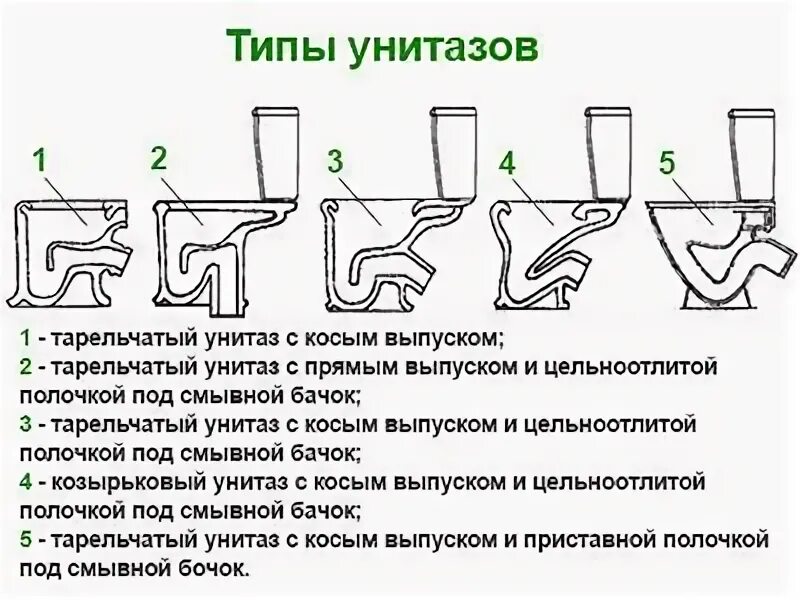 Типы унитазов

1

2

3

4

5

1 - тарельчатый унитаз с косым выпуском;
2 - тарельчатый унитаз с прямым выпуском и цельноотлитой полочкой под смывной бачок;
3 - тарельчатый унитаз с косым выпуском и цельноотлитой полочкой под смывной бачок;
4 - козырьковый унитаз с косым выпуском и цельноотлитой полочкой под смывной бачок;
5 - тарельчатый унитаз с косым выпуском и приставной полочкой под смывной бочок.