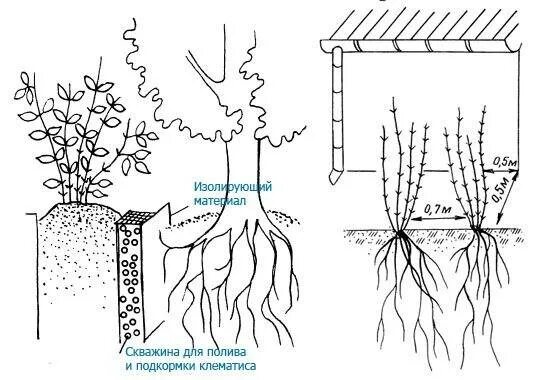 Изолирующий материал

Скважина для полива и подкормки клематиса

0,5м

0,5м

0,7м