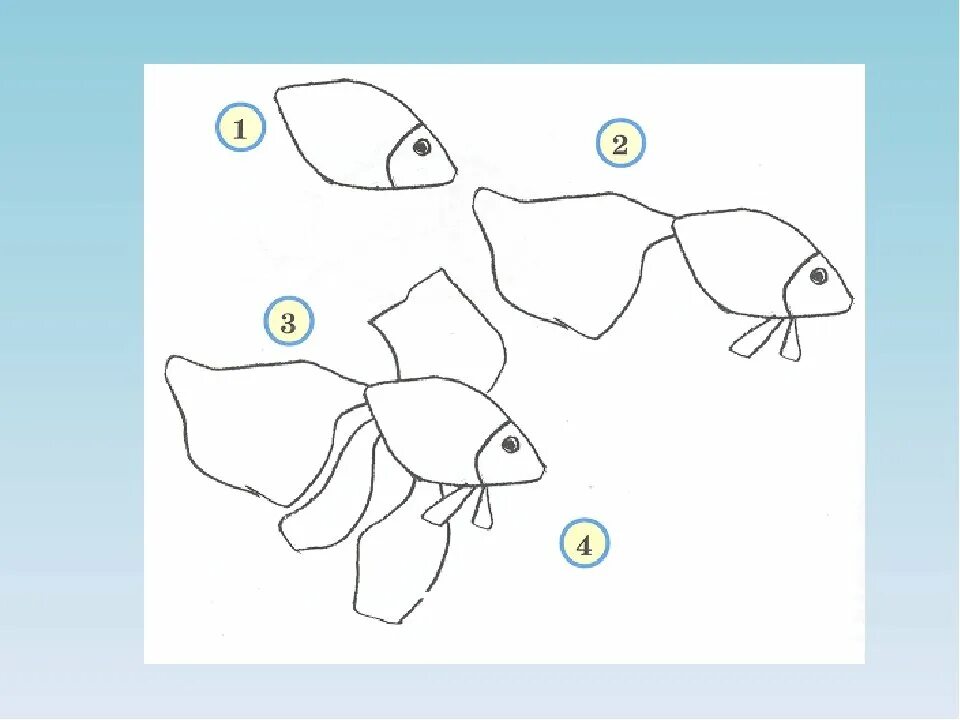 1
2
3
4