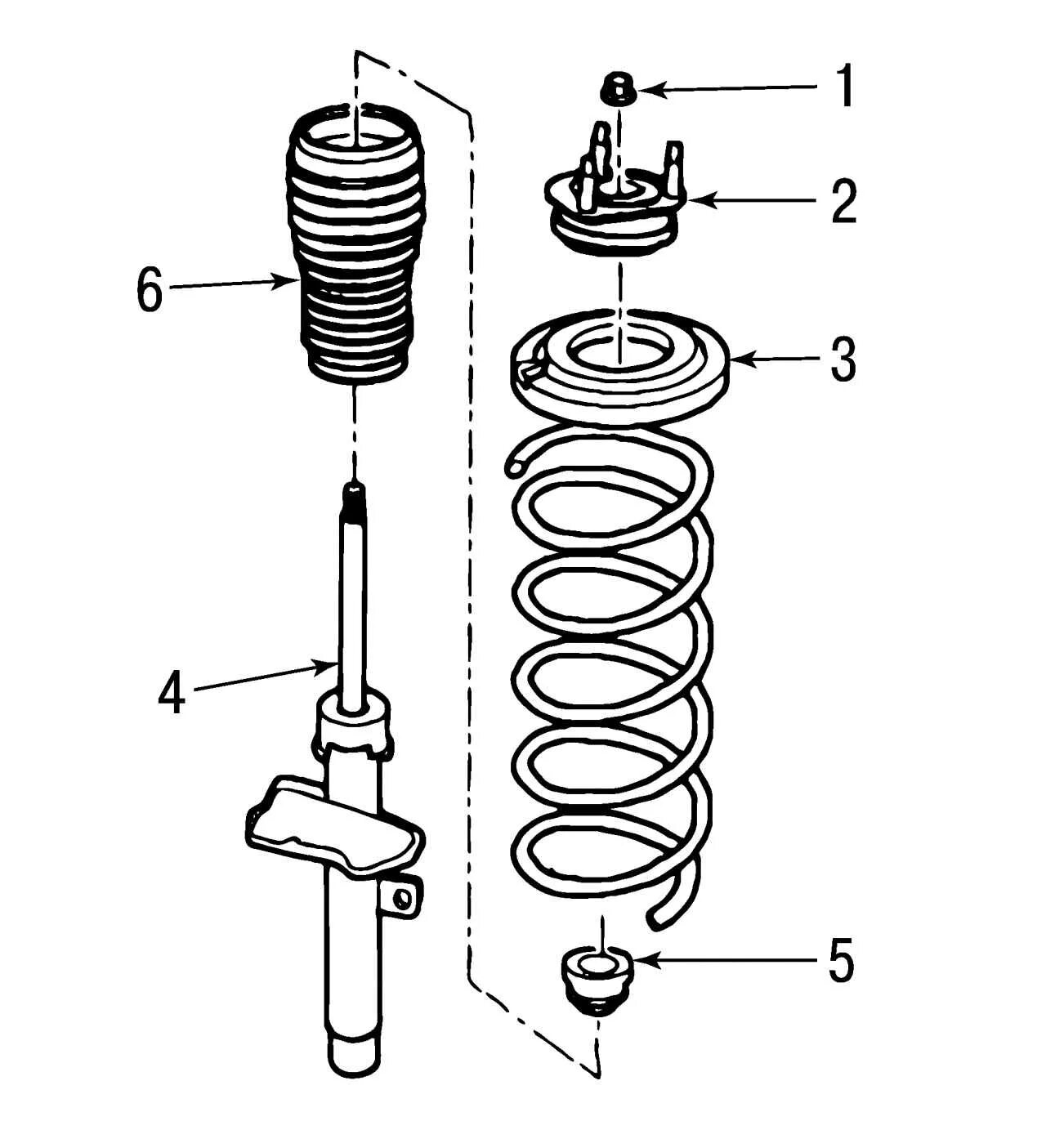 1
2
6
3
4
5