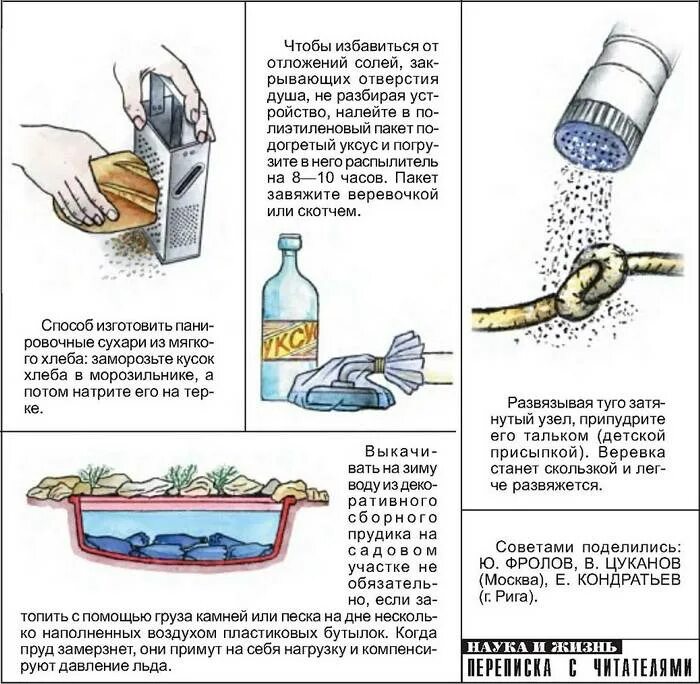 Способ изготовить панировочные сухари из мягкого хлеба: заморозьте кусок хлеба в морозильнике, а потом натрите его на терке.

Чтобы избавиться от отложений солей, закрывающих отверстия душа, не разбирая устройство, налейте в полиэтиленовый пакет подогретый уксус и погрузите в него распылитель на 8—10 часов. Пакет завяжите веревочкой или скотчем.

УКСУ

Развязывая туго затянутый узел, припудрите его тальком (детской присыпкой). Веревка станет скользкой и легче развяжется.

Выкачивать на зиму воду из декоративного сборного прудика на садовом участке не обязательно, если затопить с помощью груза камней или песка на дне несколько наполненных воздухом пластиковых бутылок. Когда пруд замерзнет, они примут на себя нагрузку и компенсируют давление льда.

Советами поделились: Ю. ФРОЛОВ, В. ЦУКАНОВ (Москва), Е. КОНДРАТЬЕВ (г. Рига).

НАУКА И ЖИЗНЬ
ПЕРЕПИСКА С ЧИТАТЕЛЯМИ