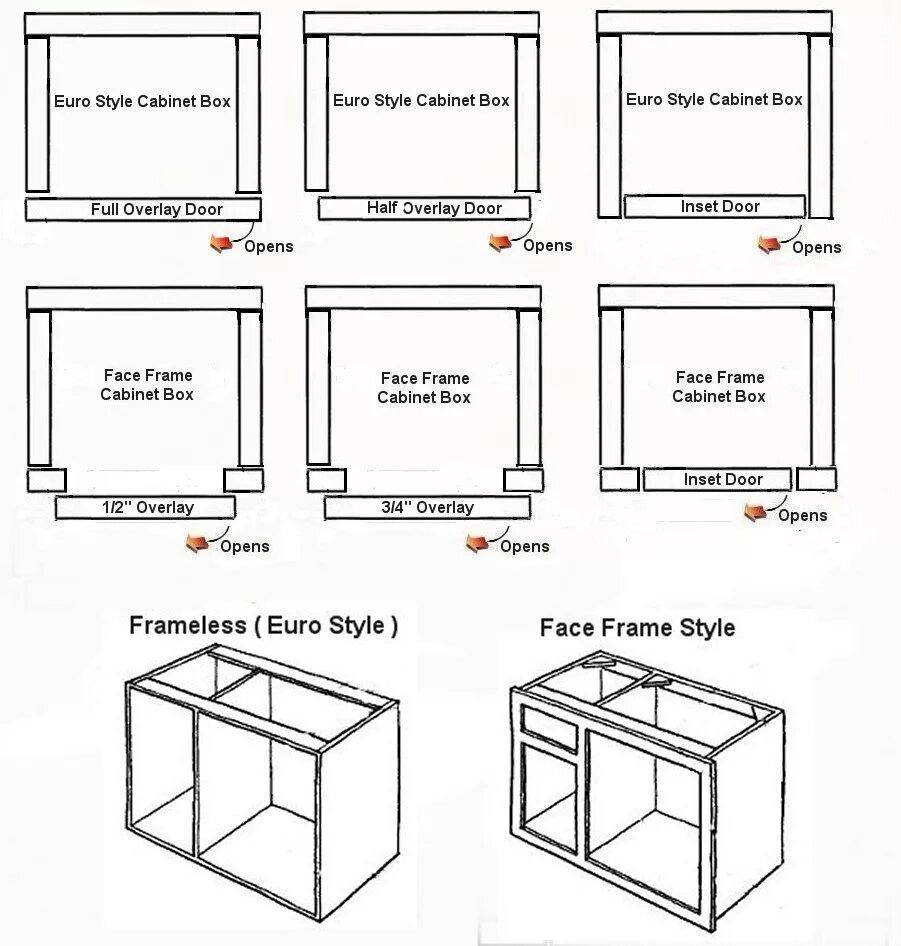 Euro Style Cabinet Box

Full Overlay Door

Opens

Euro Style Cabinet Box

Half Overlay Door

Opens

Euro Style Cabinet Box

Inset Door

Opens

Face Frame Cabinet Box

1/2" Overlay

Opens

Face Frame Cabinet Box

3/4" Overlay

Opens

Face Frame Cabinet Box

Inset Door

Opens

Frameless ( Euro Style )

Face Frame Style