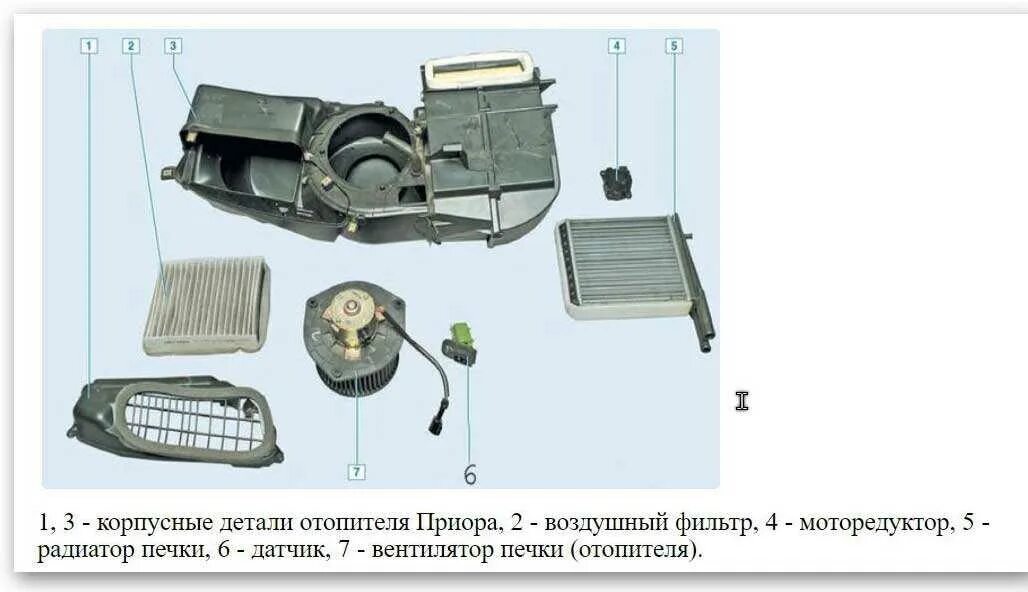 1

2

3

4

5

7

6

1, 3 - корпусные детали отопителя Приора, 2 - воздушный фильтр, 4 - моторедуктор, 5 - радиатор печки, 6 - датчик, 7 - вентилятор печки (отопителя).