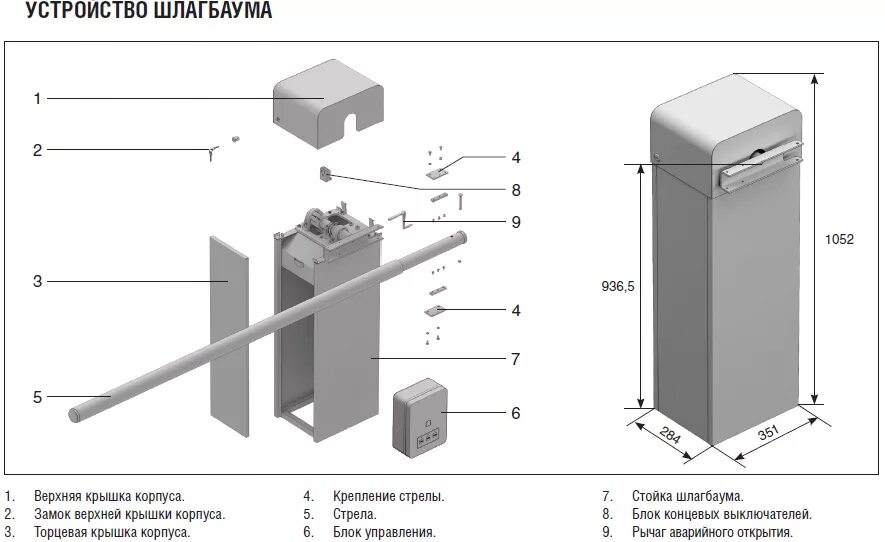 УСТРОЙСТВО ШЛАГБАУМА

1
2
3
5
4
8
9
4
7
6

936,5
1052
284
351

1. Верхняя крышка корпуса.
2. Замок верхней крышки корпуса.
3. Торцевая крышка корпуса.

4. Крепление стрелы.
5. Стрела.
6. Блок управления.

7. Стойка шлагбаума.
8. Блок концевых выключателей.
9. Рычаг аварийного открытия.