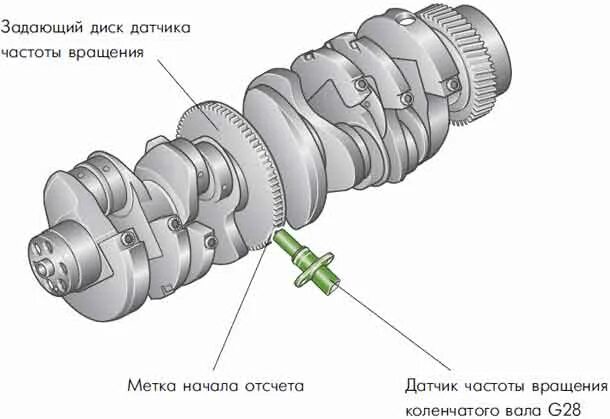 Задающий диск датчика частоты вращения

Метка начала отсчета

Датчик частоты вращения коленчатого вала G28