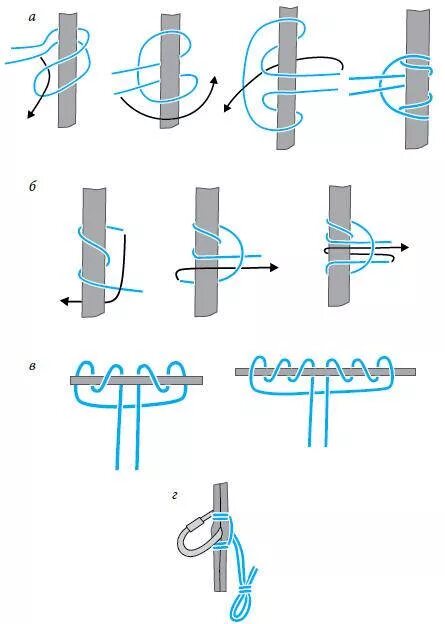 а

б

в

г