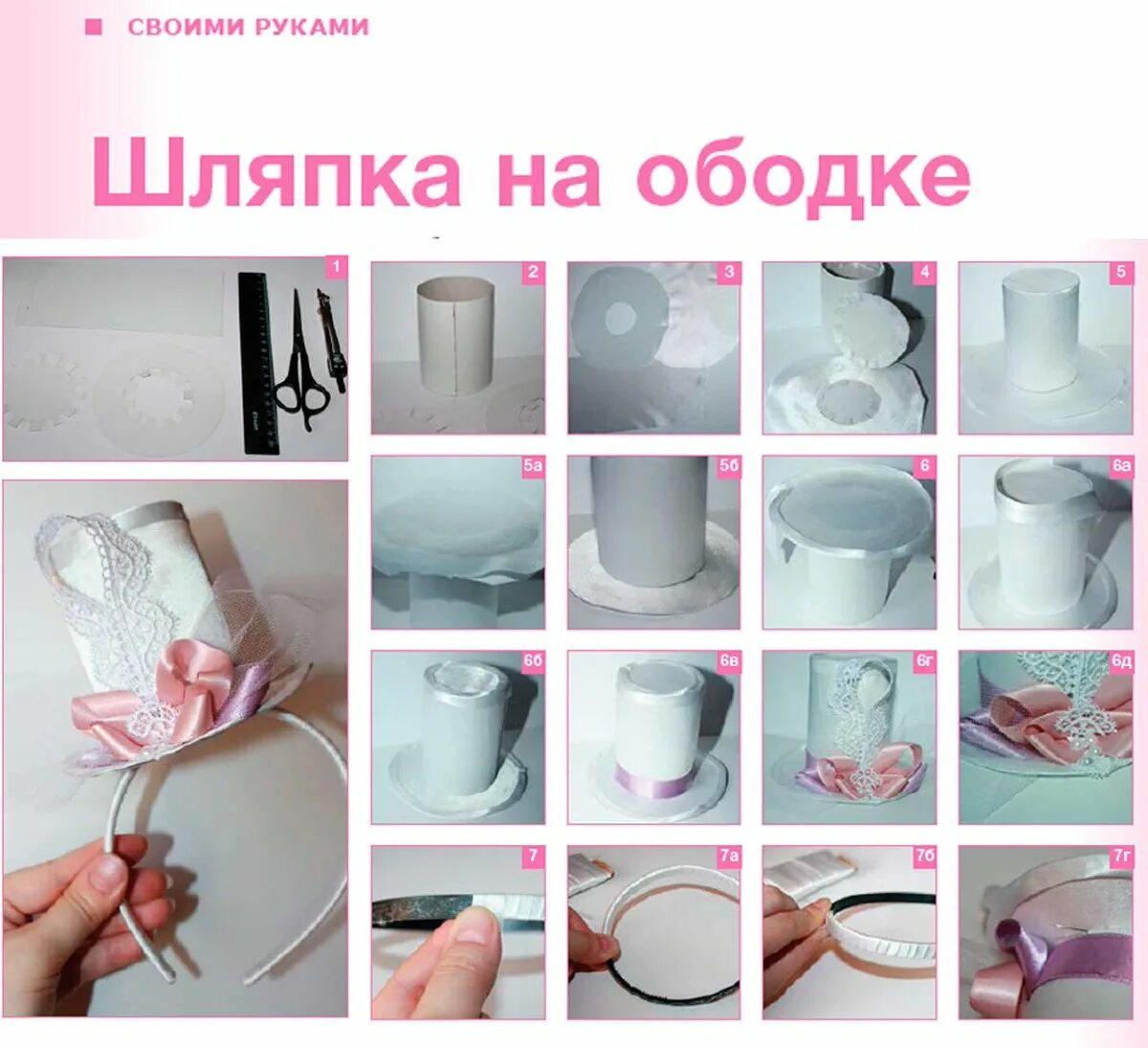 СВОИМИ РУКАМИ

Шляпка на ободке

1

2

3

4

5

5а

5б

6

6а

6б

6в

6г

6д

7

7а

7б

7г