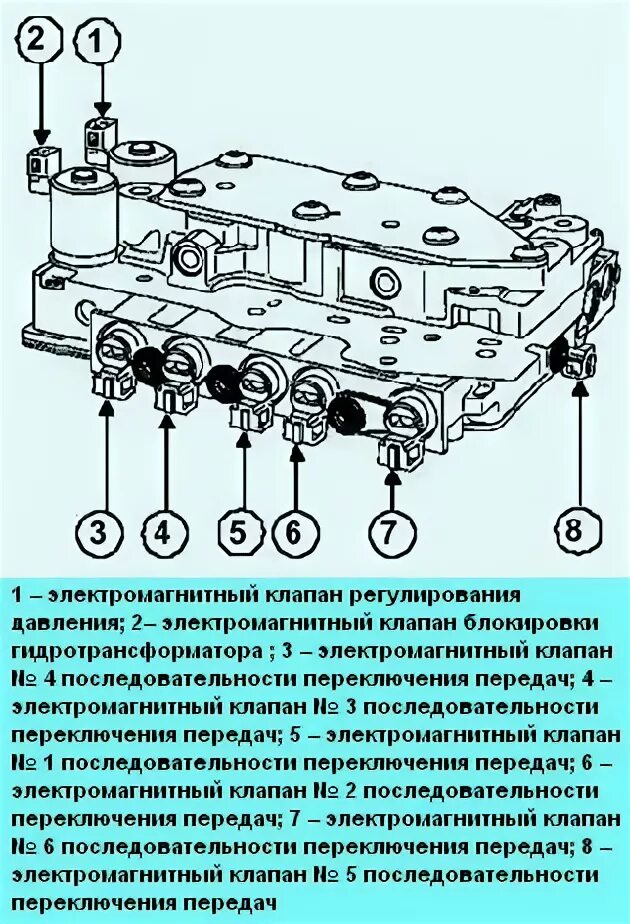 2
1
3
4
5
6
7
8

1 – электромагнитный клапан регулирования давления; 2– электромагнитный клапан блокировки гидротрансформатора ; 3 – электромагнитный клапан № 4 последовательности переключения передач; 4 – электромагнитный клапан № 3 последовательности переключения передач; 5 – электромагнитный клапан № 1 последовательности переключения передач; 6 – электромагнитный клапан № 2 последовательности переключения передач; 7 – электромагнитный клапан № 6 последовательности переключения передач; 8 – электромагнитный клапан № 5 последовательности переключения передач