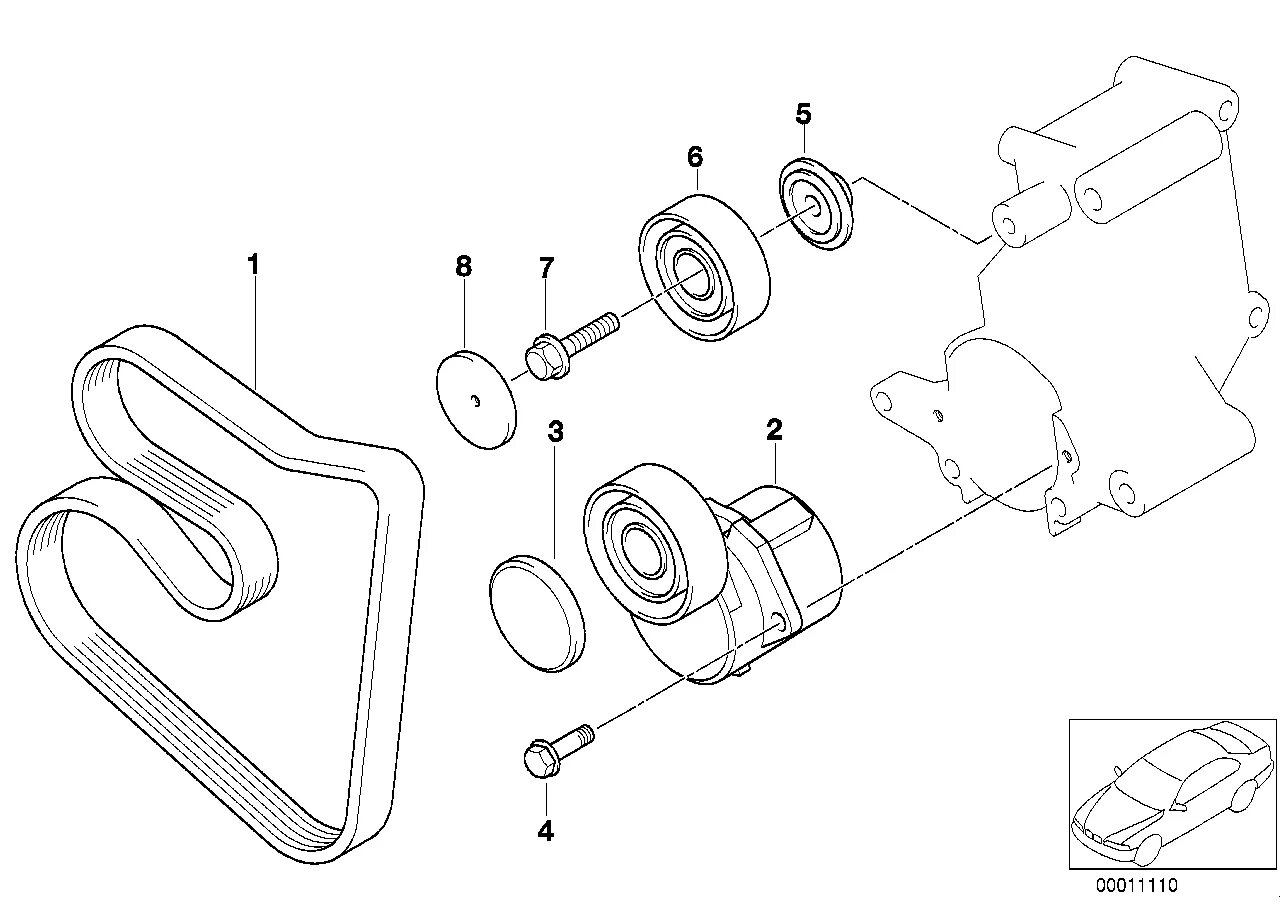 5
6
1
8
7
3
2
4
00011110