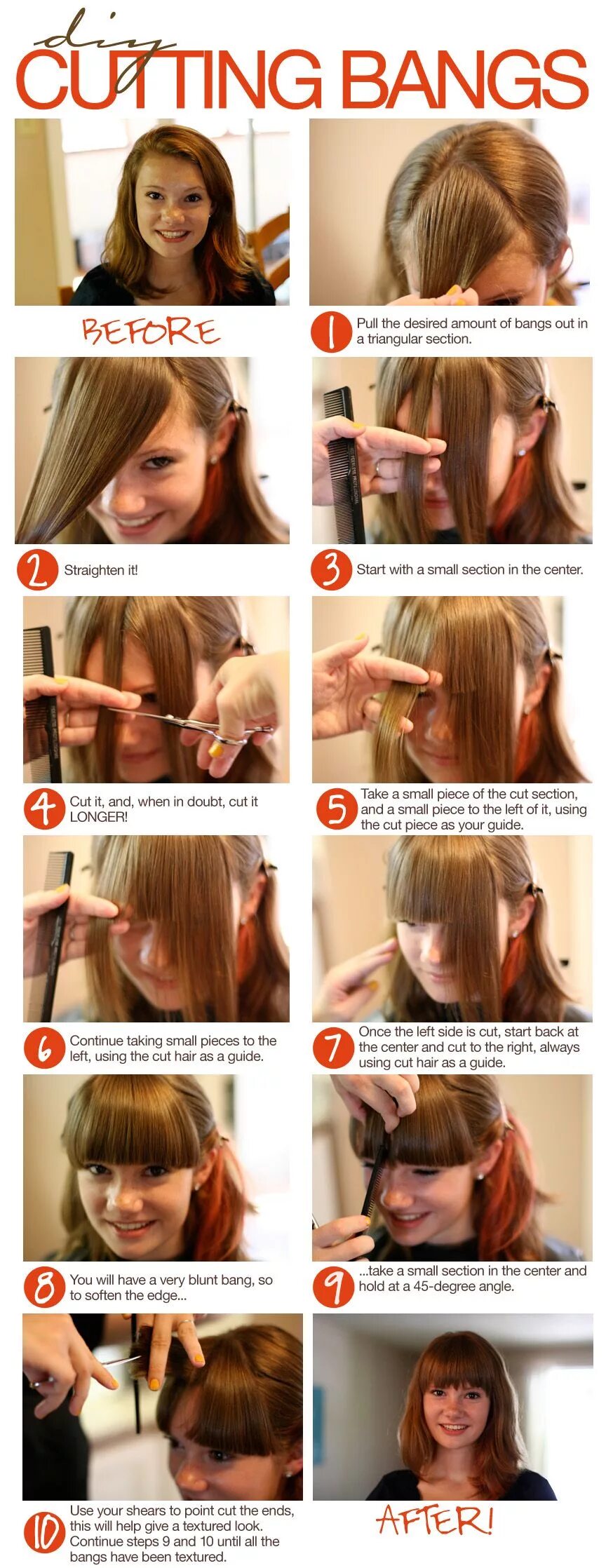 diy
CUTTING BANGS

BEFORE

1 Pull the desired amount of bangs out in a triangular section.

2 Straighten it!

3 Start with a small section in the center.

4 Cut it, and, when in doubt, cut it LONGER!

5 Take a small piece of the cut section, and a small piece to the left of it, using the cut piece as your guide.

6 Continue taking small pieces to the left, using the cut hair as a guide.

7 Once the left side is cut, start back at the center and cut to the right, always using cut hair as a guide.

8 You will have a very blunt bang, so to soften the edge...

9 ...take a small section in the center and hold at a 45-degree angle.

10 Use your shears to point cut the ends, this will help give a textured look. Continue steps 9 and 10 until all the bangs have been textured.

AFTER!