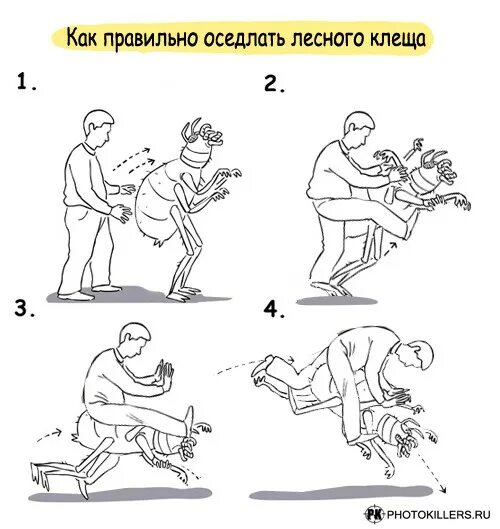 Как правильно оседлать лесного клеща

1.

2.

3.

4.

PK PHOTOKILLERS.RU