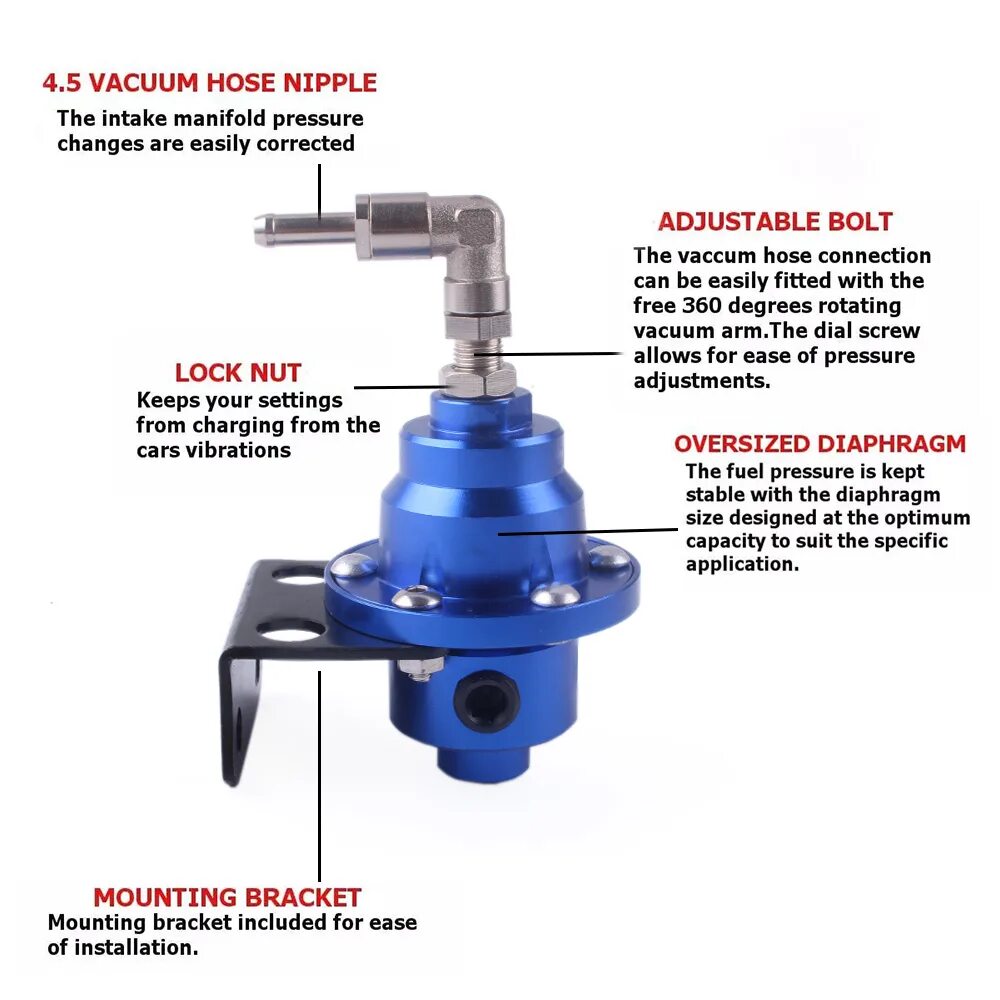 4.5 VACUUM HOSE NIPPLE
The intake manifold pressure changes are easily corrected

ADJUSTABLE BOLT
The vaccum hose connection can be easily fitted with the free 360 degrees rotating vacuum arm.The dial screw allows for ease of pressure adjustments.

LOCK NUT
Keeps your settings from charging from the cars vibrations

OVERSIZED DIAPHRAGM
The fuel pressure is kept stable with the diaphragm size designed at the optimum capacity to suit the specific application.

MOUNTING BRACKET
Mounting bracket included for ease of installation.