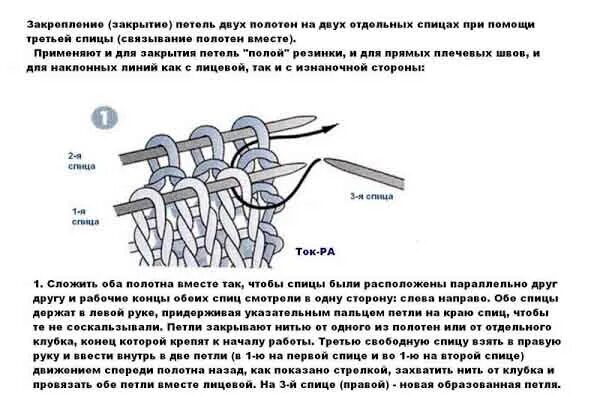 Закрепление (закрытие) петель двух полотен на двух отдельных спицах при помощи третьей спицы (связывание полотен вместе).

Применяют и для закрытия петель "полой" резинки, и для прямых плечевых швов, и для наклонных линий как с лицевой, так и с изнаночной стороны:

1

2-я спица

1-я спица

3-я спица

Ток-РА

1. Сложить оба полотна вместе так, чтобы спицы были расположены параллельно друг другу и рабочие концы обеих спиц смотрели в одну сторону: слева направо. Обе спицы держат в левой руке, придерживая указательным пальцем петли на краю спиц, чтобы те не соскальзывали. Петли закрывают нитью от одного из полотен или от отдельного клубка, конец которой крепят к началу работы. Третью свободную спицу взять в правую руку и ввести внутрь в две петли (в 1-ю на первой спице и во 1-ю на второй спице) движением спереди полотна назад, как показано стрелкой, захватить нить от клубка и провязать обе петли вместе лицевой. На 3-й спице (правой) - новая образованная петля.