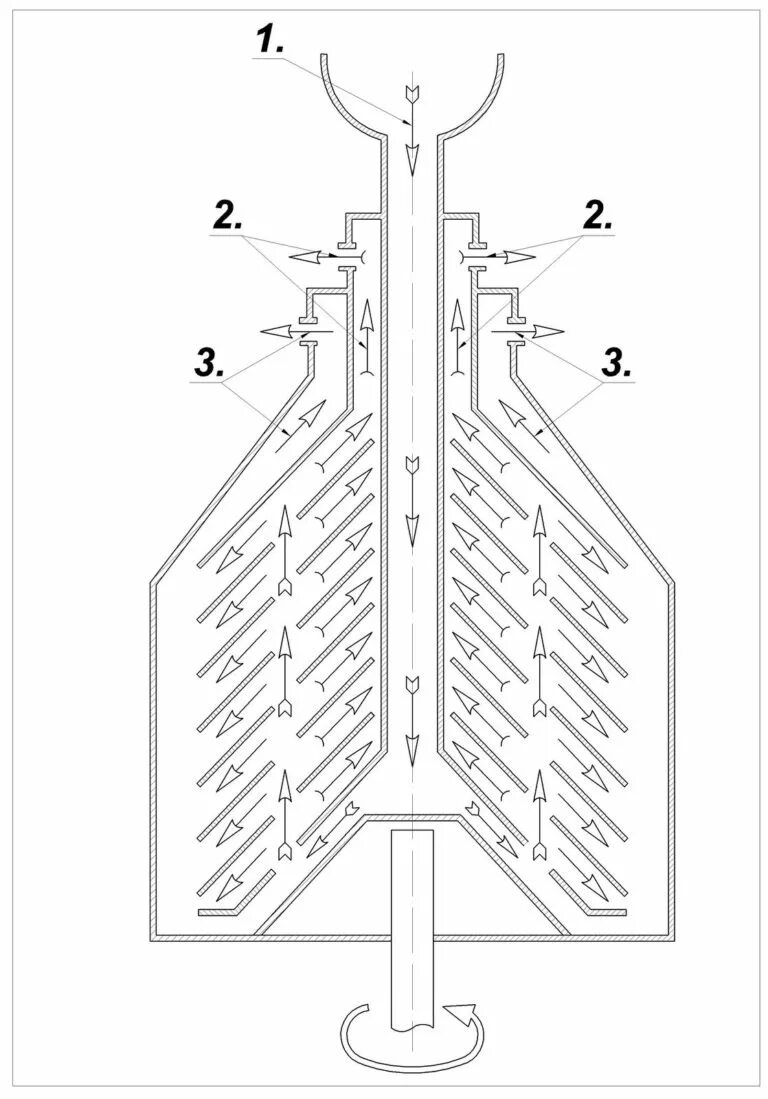 1.
2.
2.
3.
3.