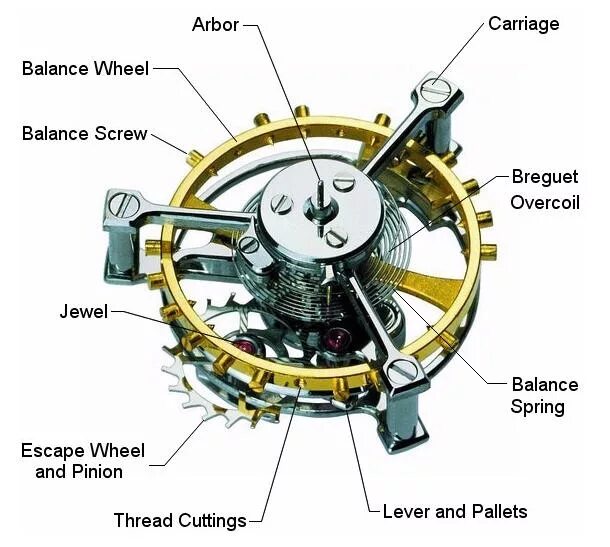 Arbor

Carriage

Balance Wheel

Balance Screw

Breguet Overcoil

Jewel

Balance Spring

Escape Wheel and Pinion

Thread Cuttings

Lever and Pallets