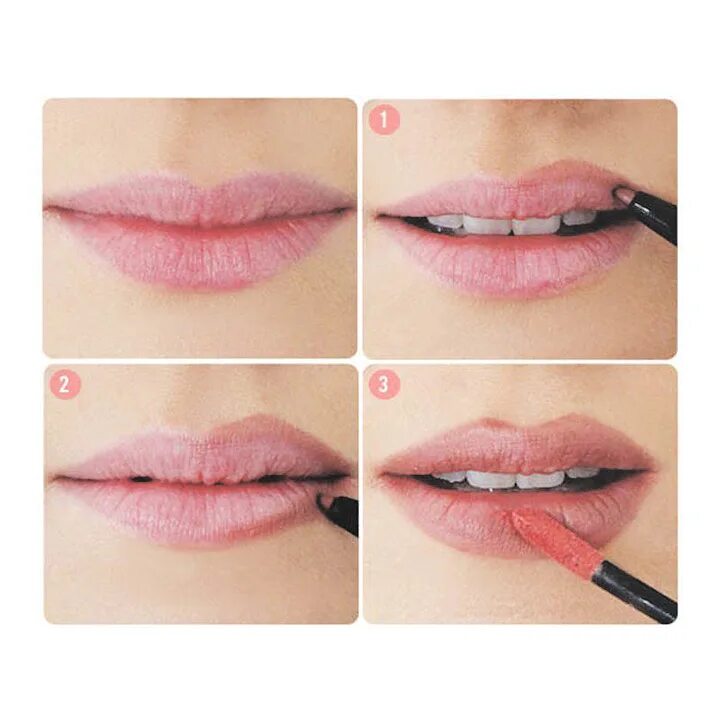 1

2

3