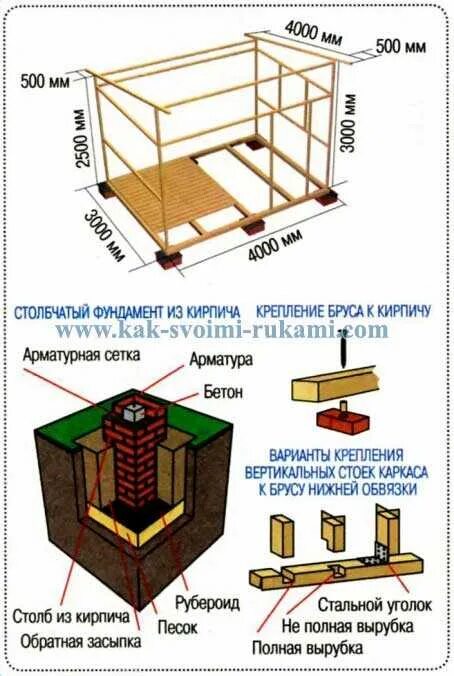 4000 мм
500 мм
500 мм
2500 мм
3000 мм
3000 мм
4000 мм

СТОЛБЧАТЫЙ ФУНДАМЕНТ ИЗ КИРПИЧА
КРЕПЛЕНИЕ БРУСА К КИРПИЧУ
www.kak-svoimi-rukami.com
Арматурная сетка
Арматура
Бетон

ВАРИАНТЫ КРЕПЛЕНИЯ ВЕРТИКАЛЬНЫХ СТОЕК КАРКАСА К БРУСУ НИЖНЕЙ ОБВЯЗКИ

Рубероид
Столб из кирпича
Песок
Обратная засыпка
Стальной уголок
Не полная вырубка
Полная вырубка