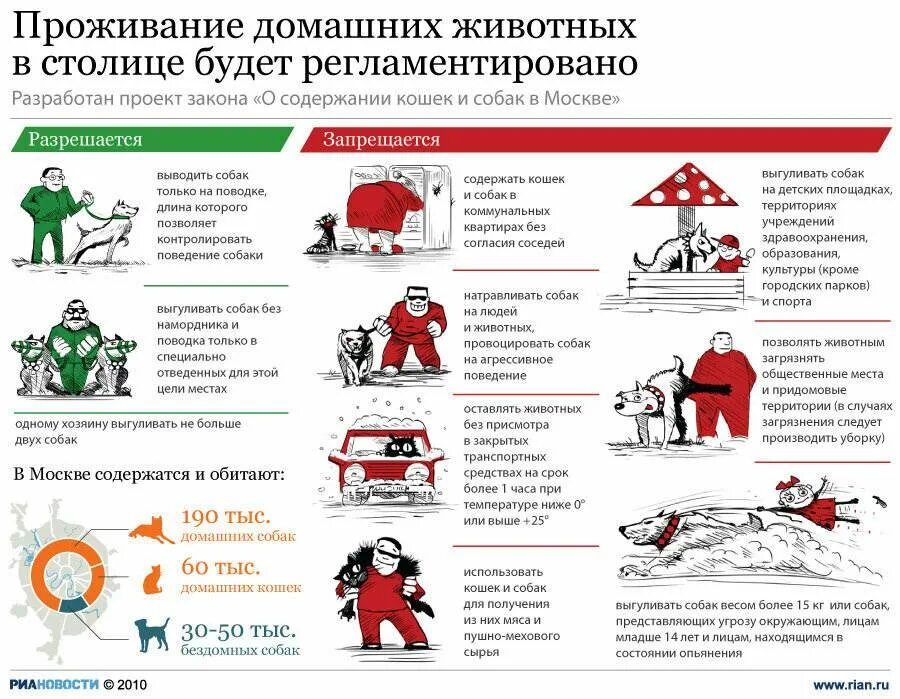 Проживание домашних животных в столице будет регламентировано

Разработан проект закона «О содержании кошек и собак в Москве»

Разрешается

выводить собак только на поводке, длина которого позволяет контролировать поведение собаки

выгуливать собак без намордника и поводка только в специально отведенных для этой цели местах

одному хозяину выгуливать не больше двух собак

В Москве содержатся и обитают:

190 тыс. домашних собак

60 тыс. домашних кошек

30-50 тыс. бездомных собак

Запрещается

содержать кошек и собак в коммунальных квартирах без согласия соседей

натравливать собак на людей и животных, провоцировать собак на агрессивное поведение

оставлять животных без присмотра в закрытых транспортных средствах на срок более 1 часа при температуре ниже 0° или выше +25°

использовать кошек и собак для получения из них мяса и пушно-мехового сырья

выгуливать собак на детских площадках, территориях учреждений здравоохранения, образования, культуры (кроме городских парков) и спорта

позволять животным загрязнять общественные места и придомовые территории (в случаях загрязнения следует производить уборку)

выгуливать собак весом более 15 кг или собак, представляющих угрозу окружающим, лицам младше 14 лет и лицам, находящимся в состоянии опьянения

РИАНОВОСТИ © 2010

www.rian.ru