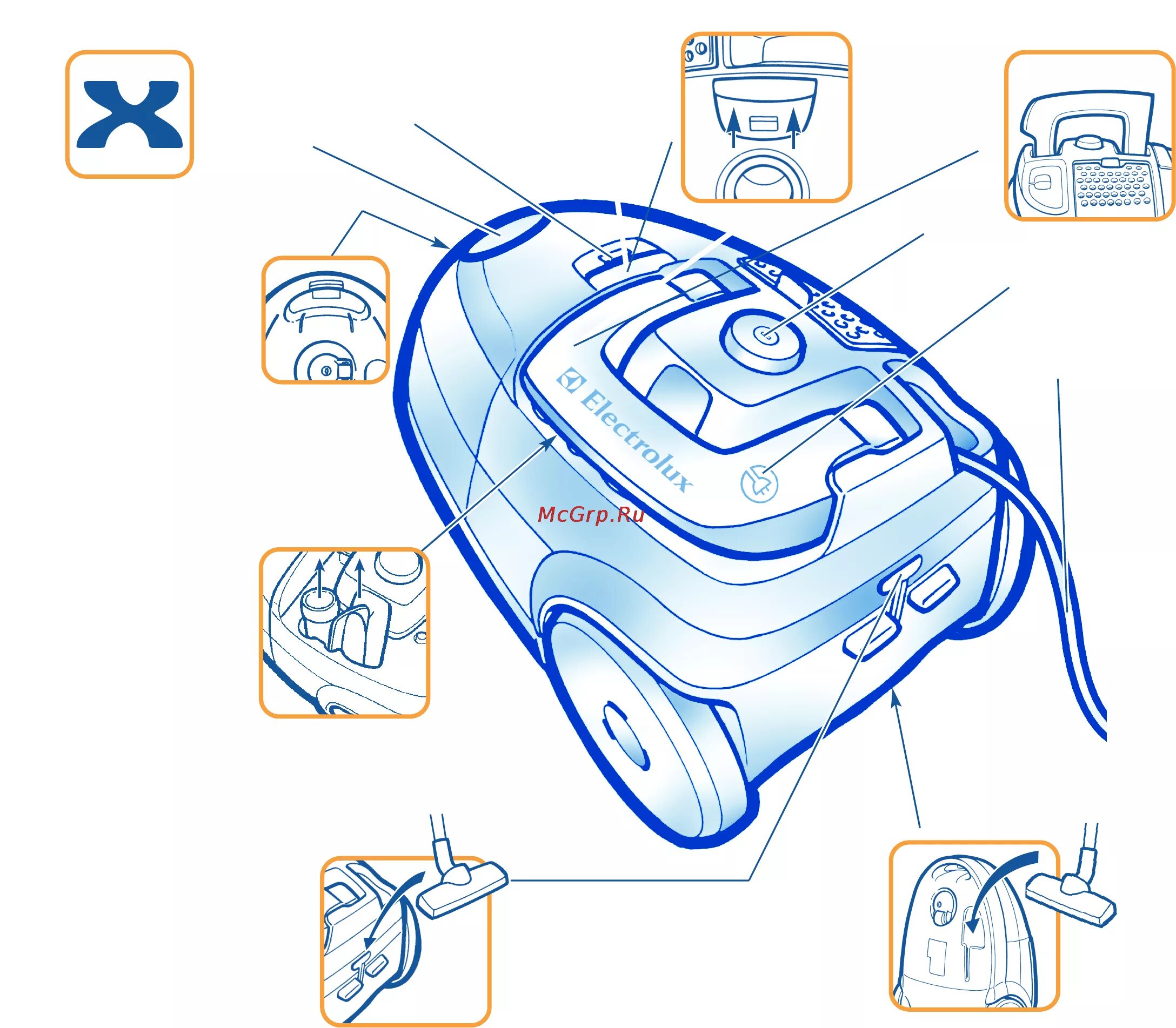 Electrolux

McGrp.Ru