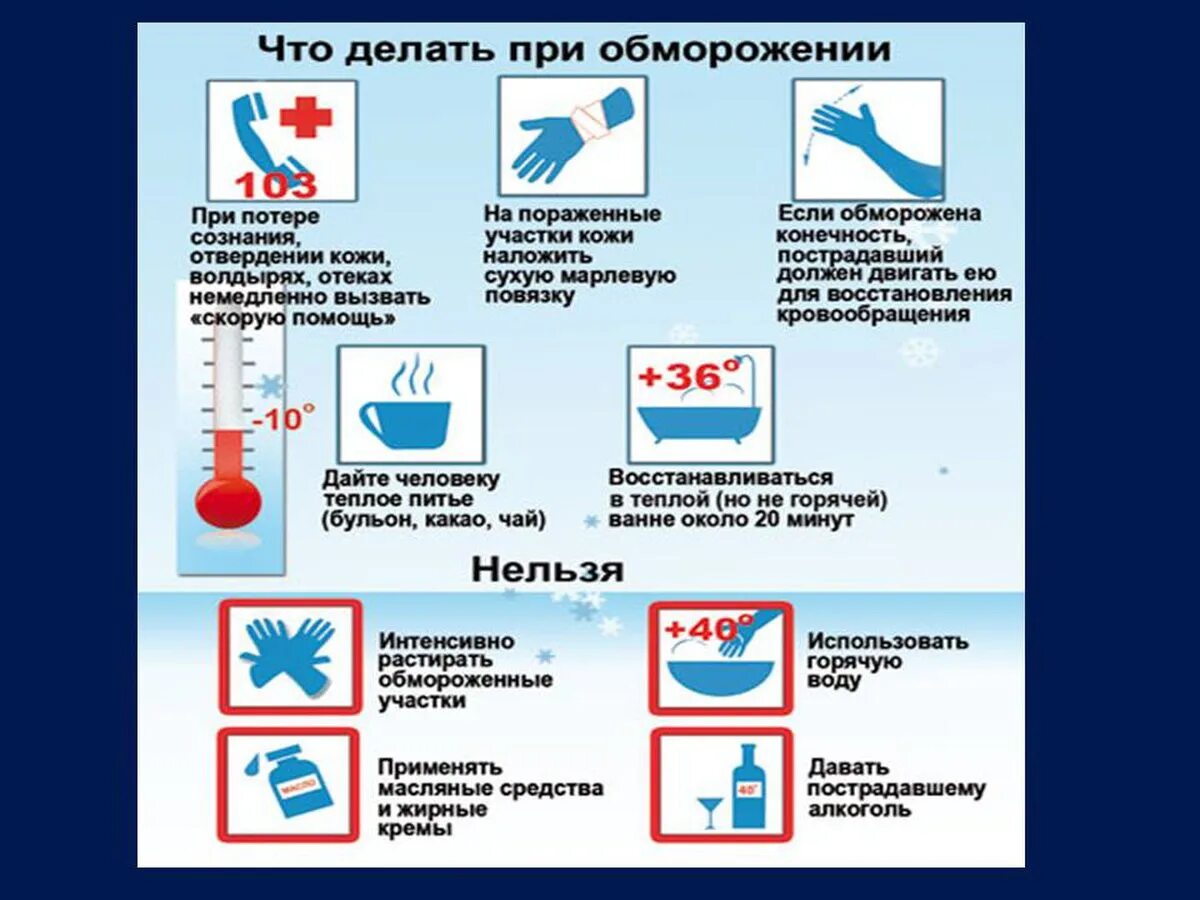 Что делать при обморожении

103

При потере сознания, отвердении кожи, волдырях, отеках немедленно вызвать «скорую помощь»

На пораженные участки кожи наложить сухую марлевую повязку

Если обморожена конечность, пострадавший должен двигать ею для восстановления кровообращения

-10°

Дайте человеку теплое питье (бульон, какао, чай)

+36°

Восстанавливаться в теплой (но не горячей) ванне около 20 минут

Нельзя

Интенсивно растирать обмороженные участки

+40°

Использовать горячую воду

МАСЛО

Применять масляные средства и жирные кремы

40°

Давать пострадавшему алкоголь