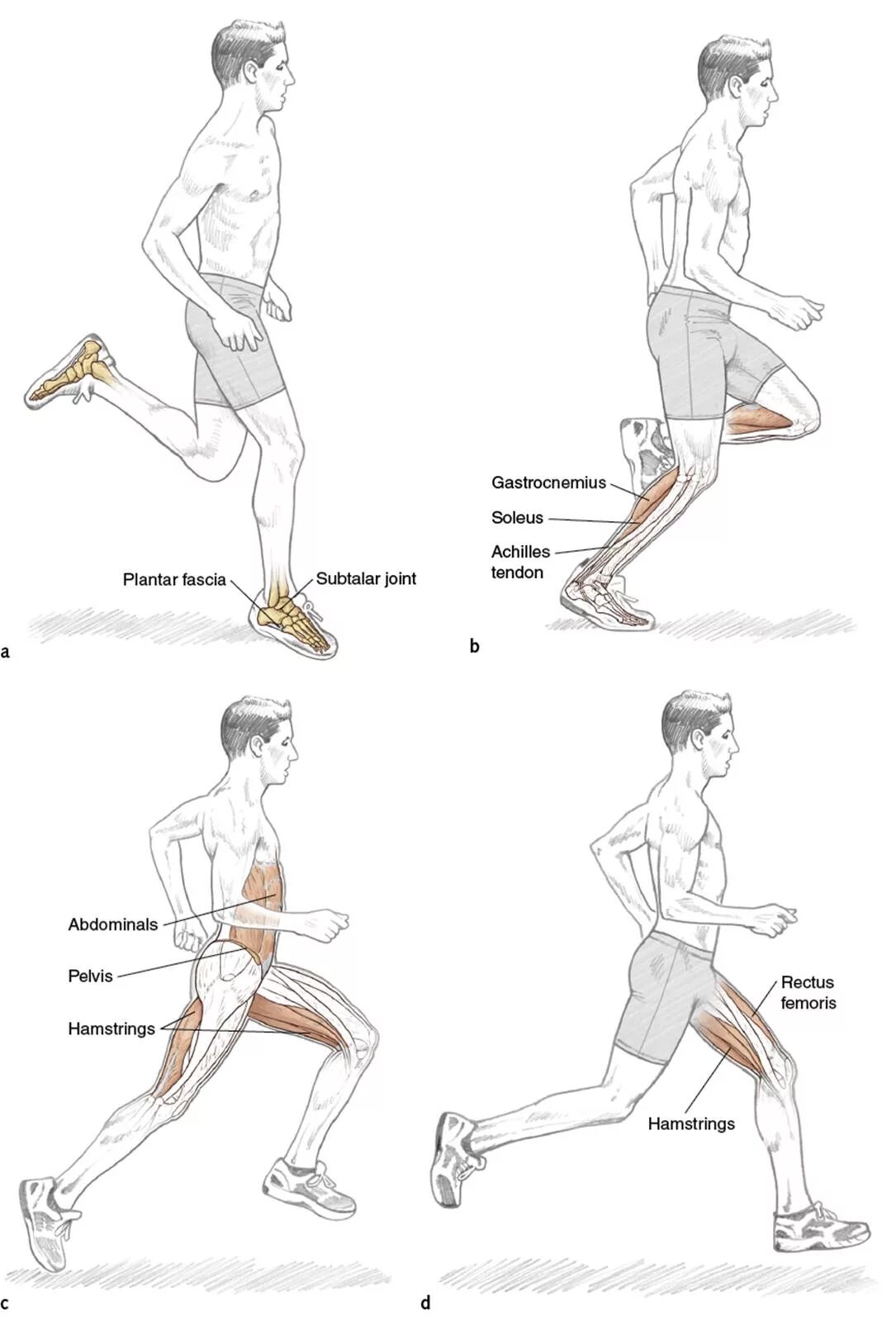 Plantar fascia
Subtalar joint
a

Gastrocnemius
Soleus
Achilles tendon
b

Abdominals
Pelvis
Hamstrings
c

Rectus femoris
Hamstrings
d