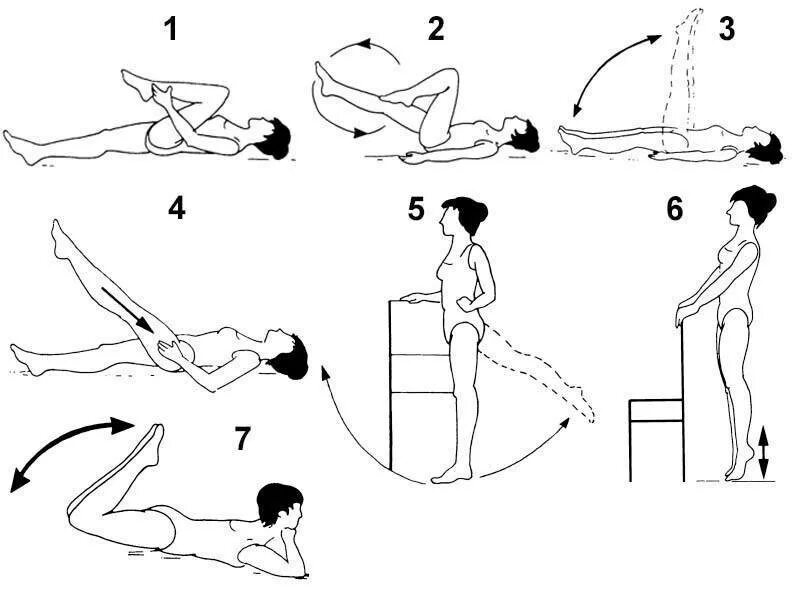 1

2

3

4

5

6

7