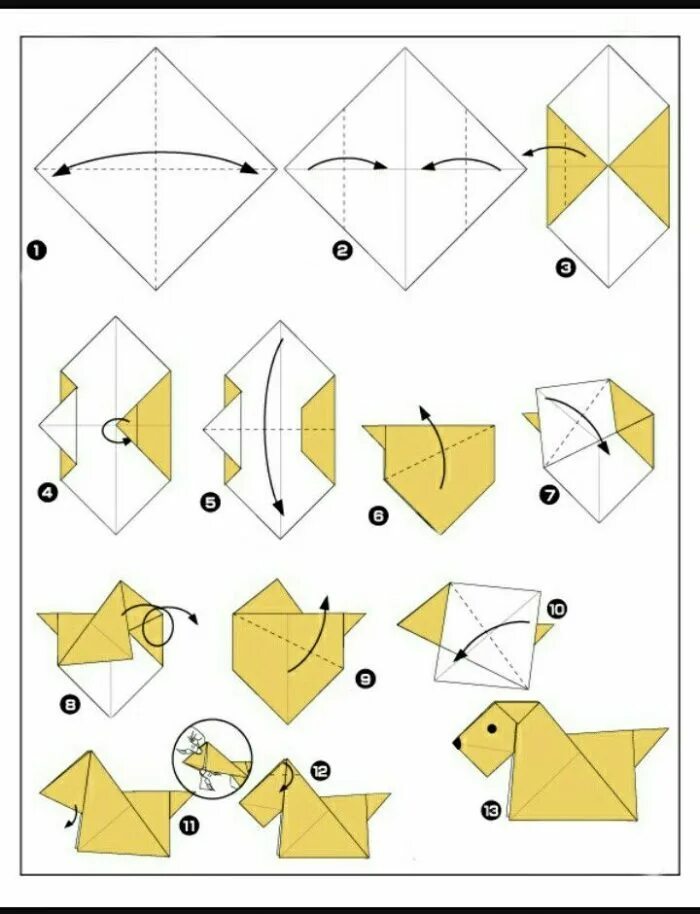 1
2
3
4
5
6
7
8
9
10
11
12
13