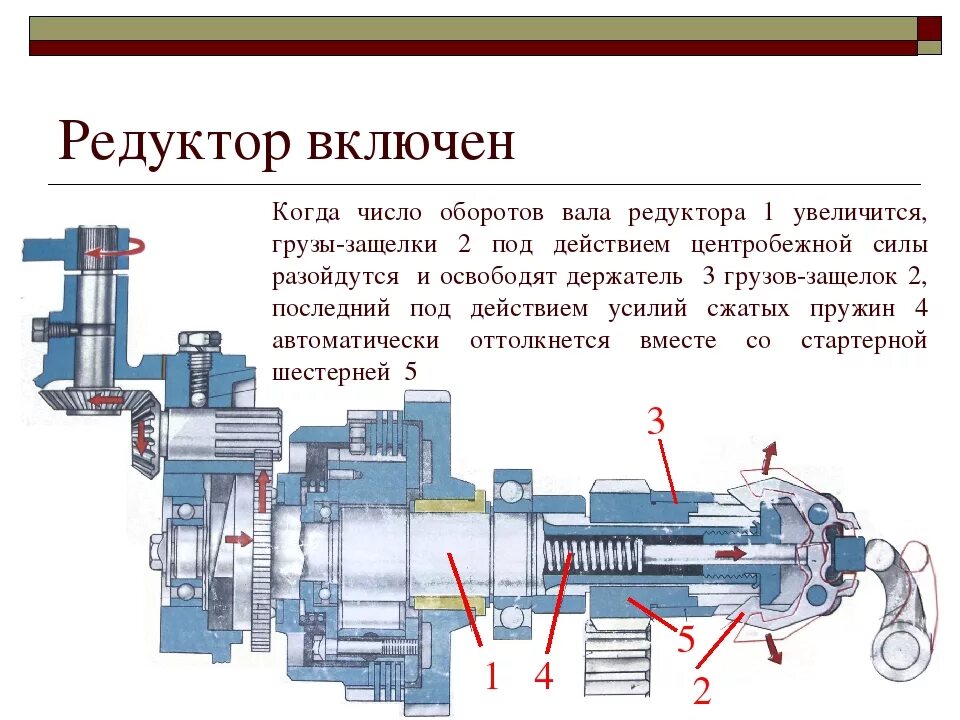 Редуктор включен

Когда число оборотов вала редуктора 1 увеличится, грузы-защелки 2 под действием центробежной силы разойдутся и освободят держатель 3 грузов-защелок 2, последний под действием усилий сжатых пружин 4 автоматически оттолкнется вместе со стартерной шестерней 5

3
1
4
5
2